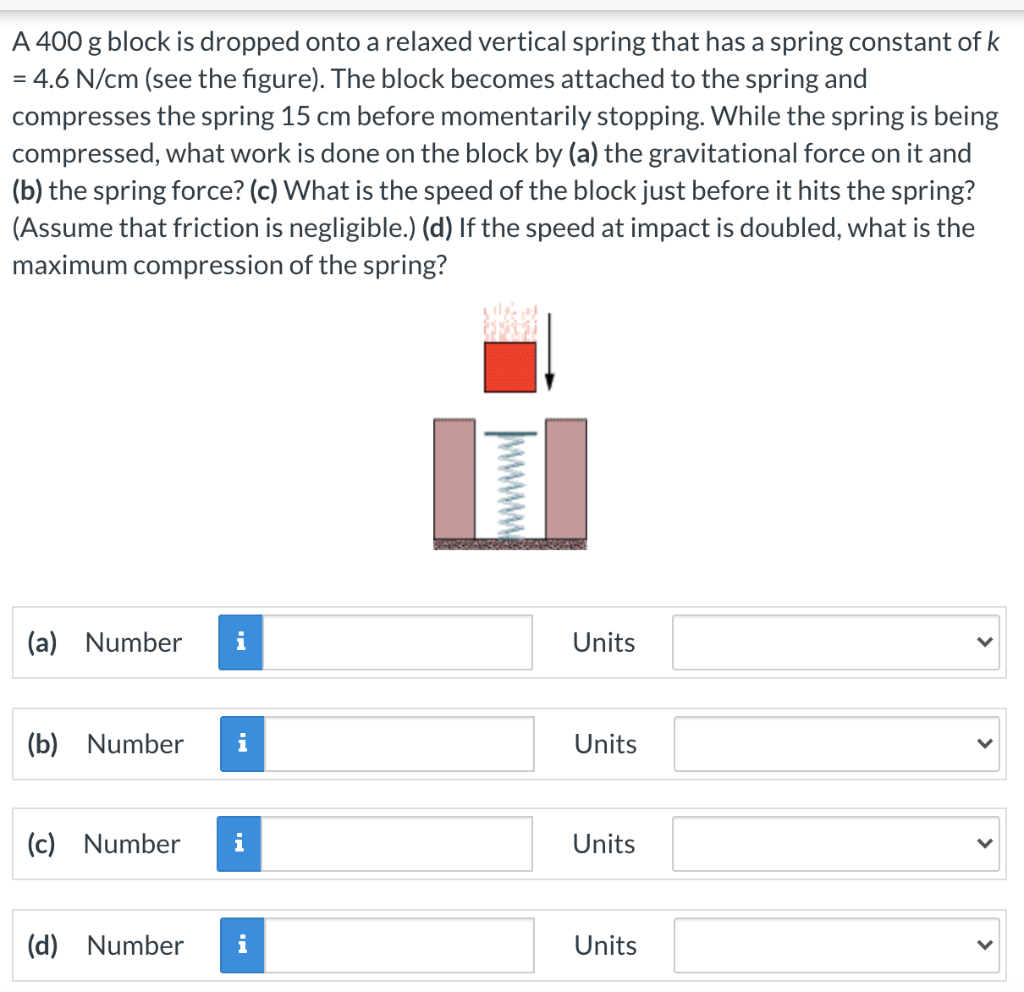 A 400 g block is dropped onto a relaxed vertical spring that has a spring constant of $k$ = 4.6 N/cm (see the figure). The block becomes attached to the spring and compresses the spring 15 cm before momentarily stopping. While the spring is being compressed, what work is done on the block by **(a)** the gravitational force on it and **(b)** the spring force? **(c)** What is the speed of the block just before it hits the spring? (Assume that friction is negligible.) **(d)** If the speed at impact is doubled, what is the maximum compression of the spring?

(a) Number i Units

(b) Number i Units

(c) Number i Units

(d) Number i Units