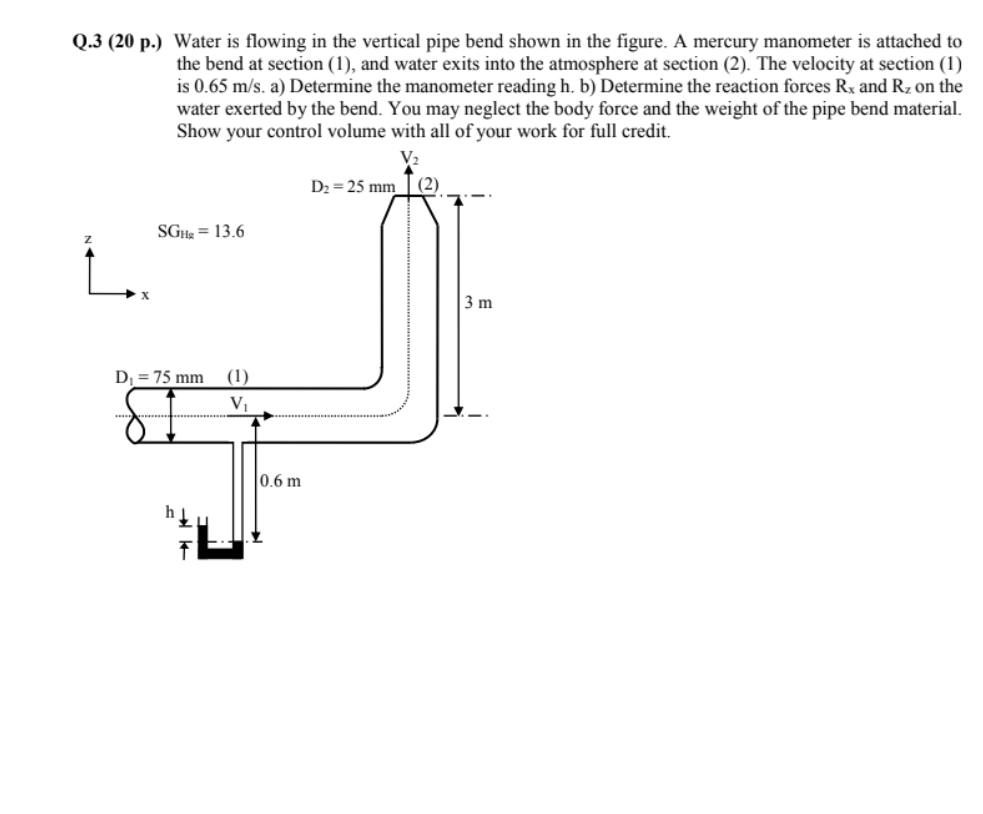 Q.3 (20 p.) Water is flowing in the vertical pipe bend shown in the figure. A mercury manometer is attached to the bend at section (1), and water exits into the atmosphere at section (2). The velocity at section (1) is 0.65 m/s. a) Determine the manometer reading h. b) Determine the reaction forces $R_x$ and $R_z$ on the water exerted by the bend. You may neglect the body force and the weight of the pipe bend material. Show your control volume with all of your work for full credit.

$V_2$

$D_2 = 25$ mm

(2)

$SG_{Hg} = 13.6$

z

x

3 m

$D_1 = 75$ mm

(1)

$V_1$

0.6 m

h