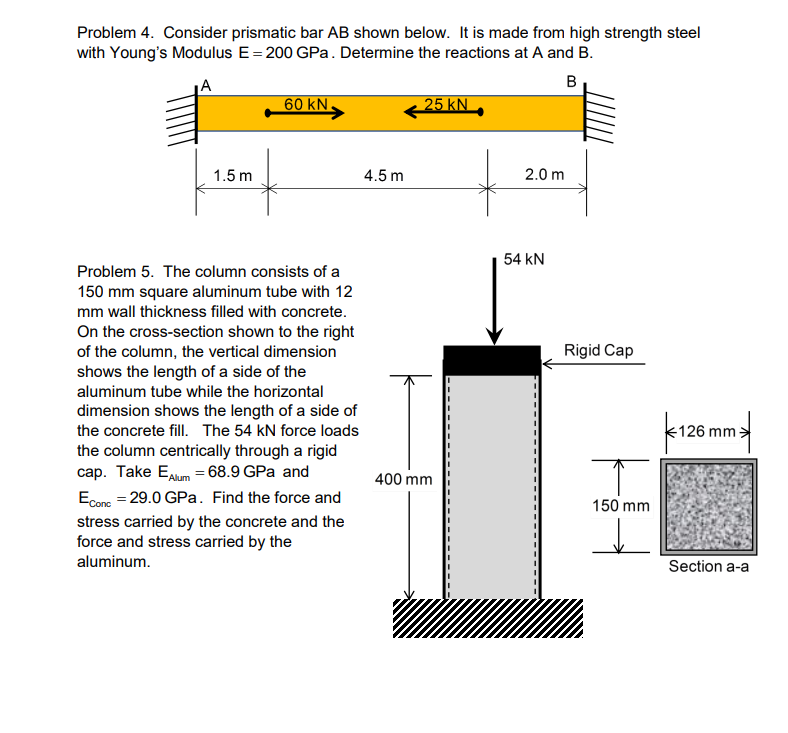 Problem 4. Consider prismatic bar AB shown below. It is made from high strength steel with Young's Modulus $E = 200$ GPa. Determine the reactions at A and B.

A

B

60 kN

25 kN

1.5 m

4.5 m

2.0 m

Problem 5. The column consists of a 150 mm square aluminum tube with 12 mm wall thickness filled with concrete. On the cross-section shown to the right of the column, the vertical dimension shows the length of a side of the aluminum tube while the horizontal dimension shows the length of a side of the concrete fill. The 54 kN force loads the column centrically through a rigid cap. Take $E_{Alum} = 68.9$ GPa and $E_{Conc} = 29.0$ GPa. Find the force and stress carried by the concrete and the force and stress carried by the aluminum.

54 kN

Rigid Cap

400 mm

126 mm

150 mm

Section a-a