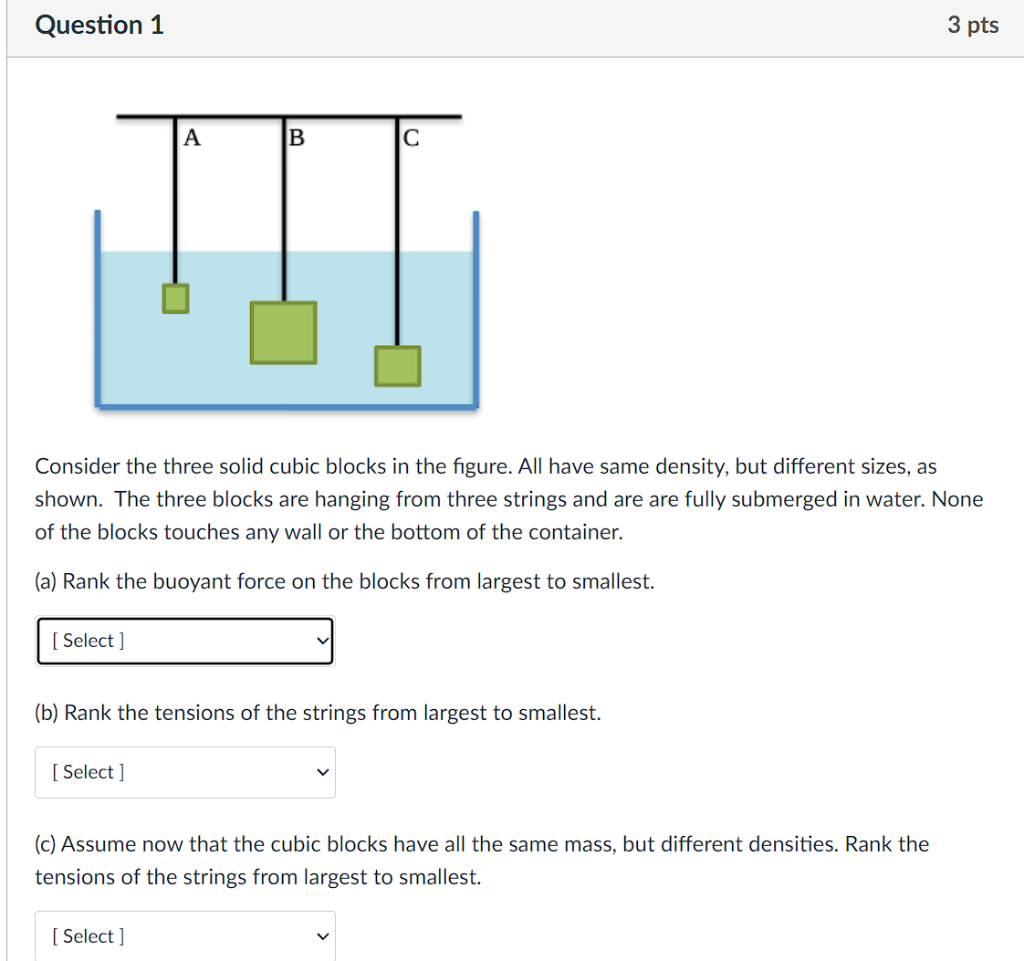 Question 1

3 pts

A

B

C

Consider the three solid cubic blocks in the figure. All have same density, but different sizes, as shown. The three blocks are hanging from three strings and are are fully submerged in water. None of the blocks touches any wall or the bottom of the container.

(a) Rank the buoyant force on the blocks from largest to smallest.

[ Select ]

(b) Rank the tensions of the strings from largest to smallest.

[ Select ]

(c) Assume now that the cubic blocks have all the same mass, but different densities. Rank the tensions of the strings from largest to smallest.

[ Select ]