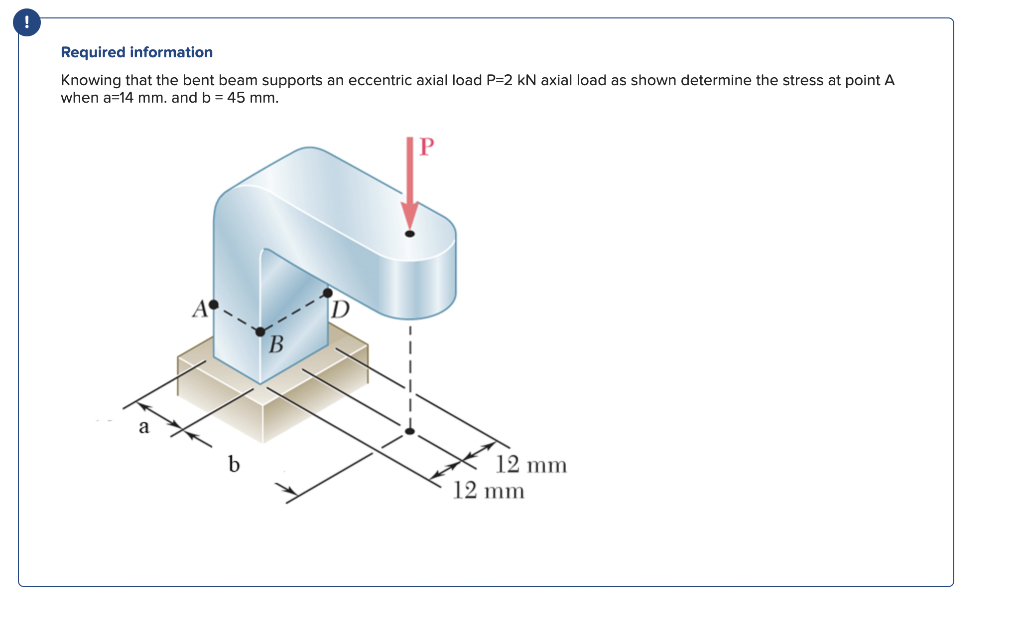 !

Required information

Knowing that the bent beam supports an eccentric axial load P=2 kN axial load as shown determine the stress at point A when a=14 mm. and b = 45 mm.

P

A

D

B

a

b

12 mm

12 mm