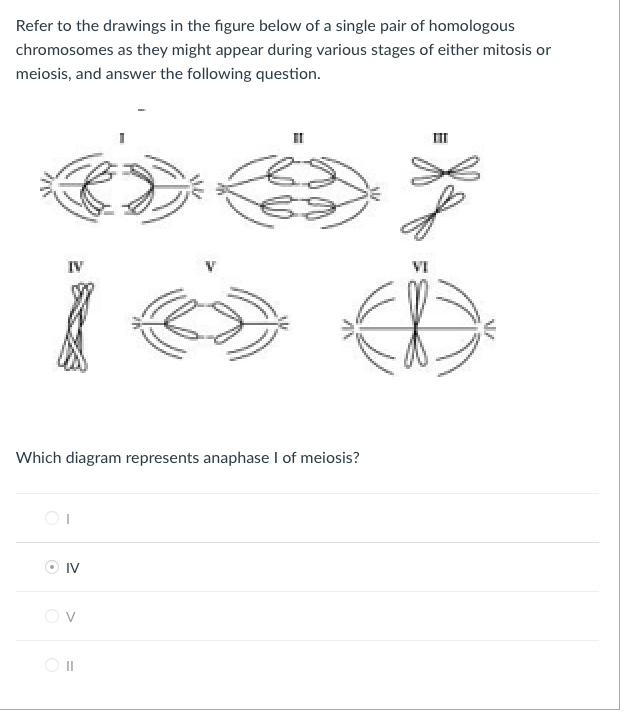 Refer to the drawings in the figure below of a single pair of homologous chromosomes as they might appear during various stages of either mitosis or meiosis, and answer the following question.

I
II
III
IV
V
VI

Which diagram represents anaphase I of meiosis?

I

IV

V

II