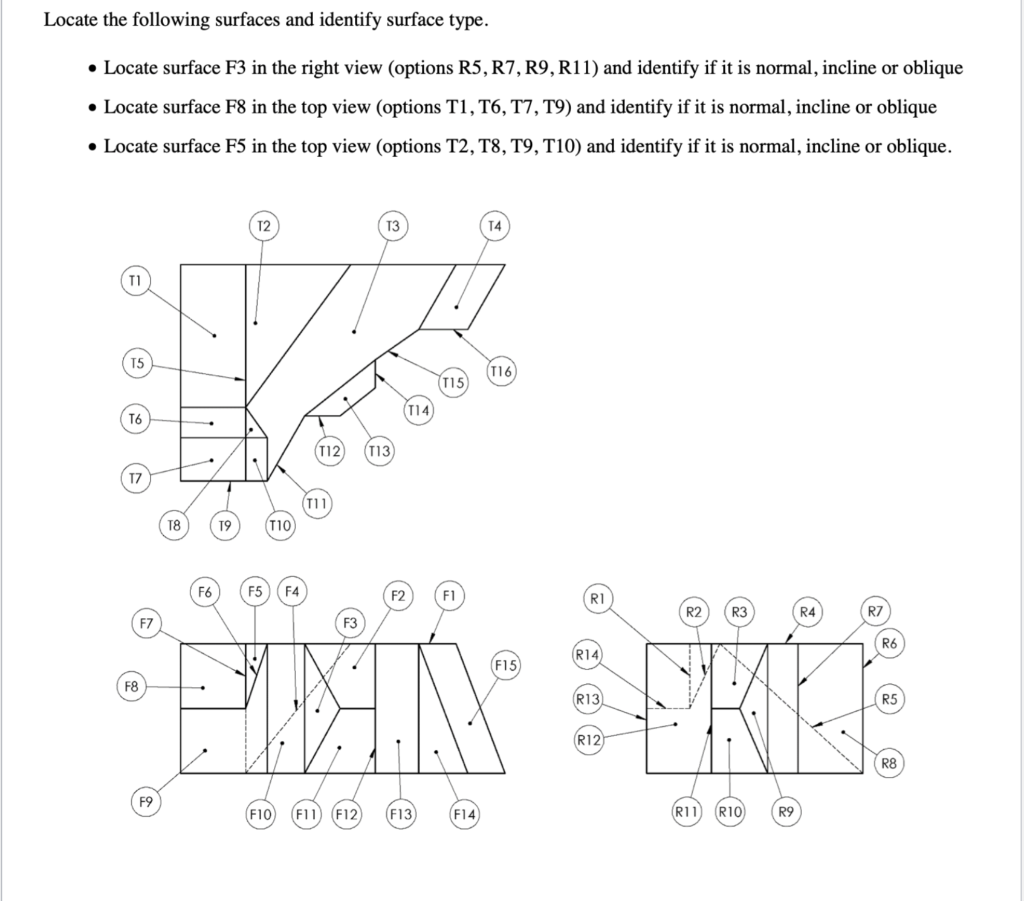 Locate the following surfaces and identify surface type.

• Locate surface F3 in the right view (options R5, R7, R9, R11) and identify if it is normal, incline or oblique
• Locate surface F8 in the top view (options T1, T6, T7, T9) and identify if it is normal, incline or oblique
• Locate surface F5 in the top view (options T2, T8, T9, T10) and identify if it is normal, incline or oblique.

T2 T3 T4
T1
T5
T16
T15
T14
T6
T12 T13
T7
T11
T8 T9 T10

F6 F5 F4 F2 F1
F7 F3
F15
F8
F9
F10 F11 F12 F13 F14

R1
R2 R3 R4 R7
R6
R14
R13
R5
R12
R8
R11 R10 R9