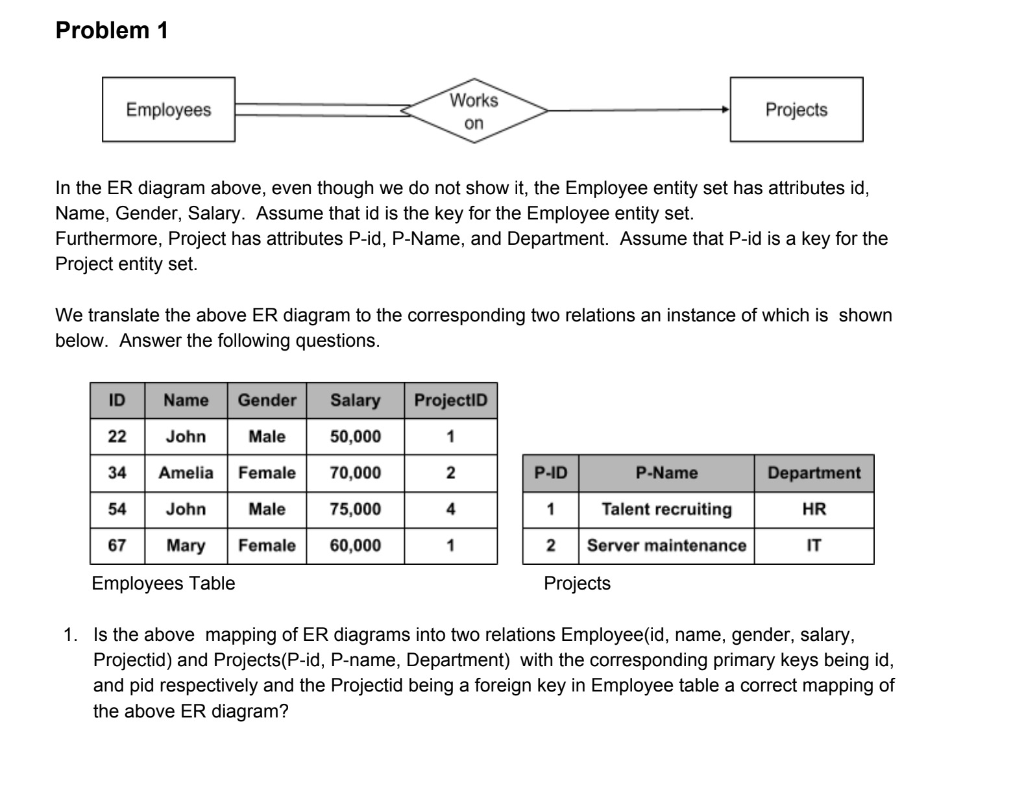 Problem 1

Employees

Works on

Projects

In the ER diagram above, even though we do not show it, the Employee entity set has attributes id, Name, Gender, Salary. Assume that id is the key for the Employee entity set.
Furthermore, Project has attributes P-id, P-Name, and Department. Assume that P-id is a key for the Project entity set.

We translate the above ER diagram to the corresponding two relations an instance of which is shown below. Answer the following questions.

| ID | Name | Gender | Salary | ProjectID |
|---|---|---|---|---|
| 22 | John | Male | 50,000 | 1 |
| 34 | Amelia | Female | 70,000 | 2 |
| 54 | John | Male | 75,000 | 4 |
| 67 | Mary | Female | 60,000 | 1 |

Employees Table

| P-ID | P-Name | Department |
|---|---|---|
| 1 | Talent recruiting | HR |
| 2 | Server maintenance | IT |

Projects

1. Is the above mapping of ER diagrams into two relations Employee(id, name, gender, salary, Projectid) and Projects(P-id, P-name, Department) with the corresponding primary keys being id, and pid respectively and the Projectid being a foreign key in Employee table a correct mapping of the above ER diagram?