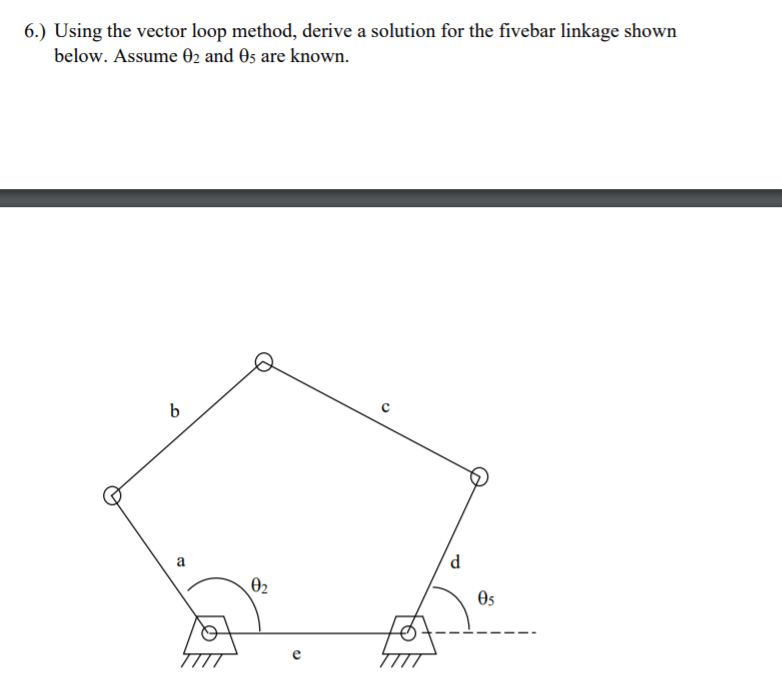 6.) Using the vector loop method, derive a solution for the fivebar linkage shown below. Assume $\theta_2$ and $\theta_5$ are known.

b

c

a

d

$\theta_2$

$\theta_5$

e