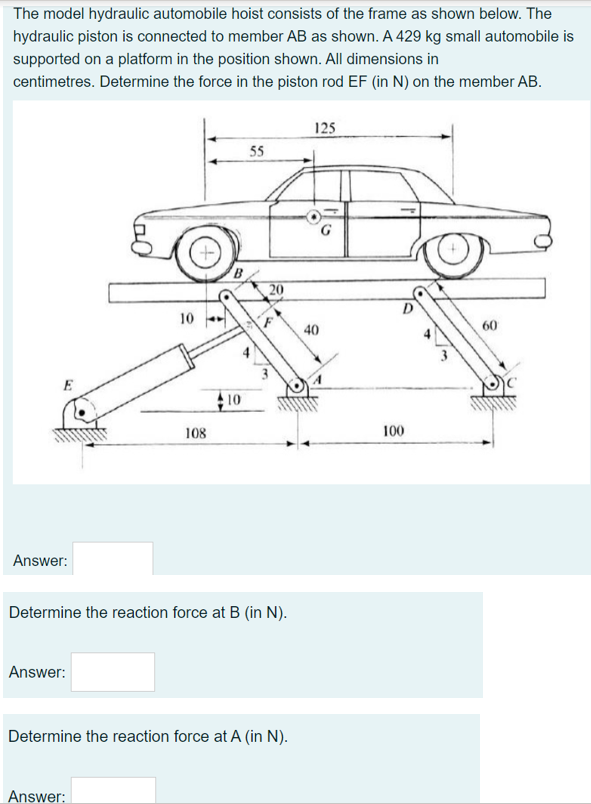 The model hydraulic automobile hoist consists of the frame as shown below. The hydraulic piston is connected to member AB as shown. A 429 kg small automobile is supported on a platform in the position shown. All dimensions in centimetres. Determine the force in the piston rod EF (in N) on the member AB.

125
55
G
B
20
D
10
F
40
4
60
4
3
3
E
A
C
10
108
100

Answer:

Determine the reaction force at B (in N).

Answer:

Determine the reaction force at A (in N).

Answer: