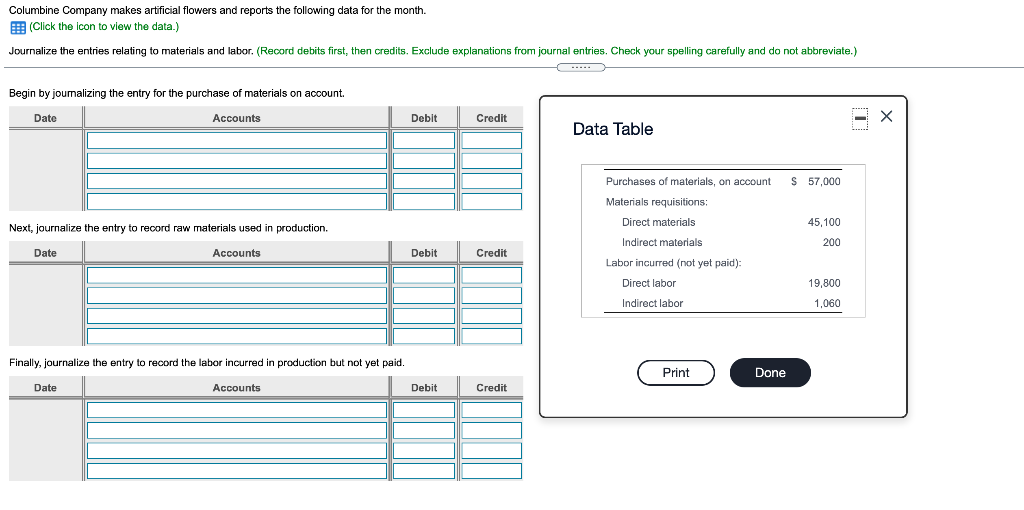 Columbine Company makes artificial flowers and reports the following data for the month.
(Click the icon to view the data.)

Journalize the entries relating to materials and labor. (Record debits first, then credits. Exclude explanations from journal entries. Check your spelling carefully and do not abbreviate.)

Begin by journalizing the entry for the purchase of materials on account.

| Date | Accounts | Debit | Credit |
|---|---|---|---|
| | | | |
| | | | |
| | | | |
| | | | |

Next, journalize the entry to record raw materials used in production.

| Date | Accounts | Debit | Credit |
|---|---|---|---|
| | | | |
| | | | |
| | | | |
| | | | |

Finally, journalize the entry to record the labor incurred in production but not yet paid.

| Date | Accounts | Debit | Credit |
|---|---|---|---|
| | | | |
| | | | |
| | | | |
| | | | |

Data Table

| | |
|---|---|
| Purchases of materials, on account | $ 57,000 |
| Materials requisitions: | |
| Direct materials | 45,100 |
| Indirect materials | 200 |
| Labor incurred (not yet paid): | |
| Direct labor | 19,800 |
| Indirect labor | 1,060 |

Print

Done