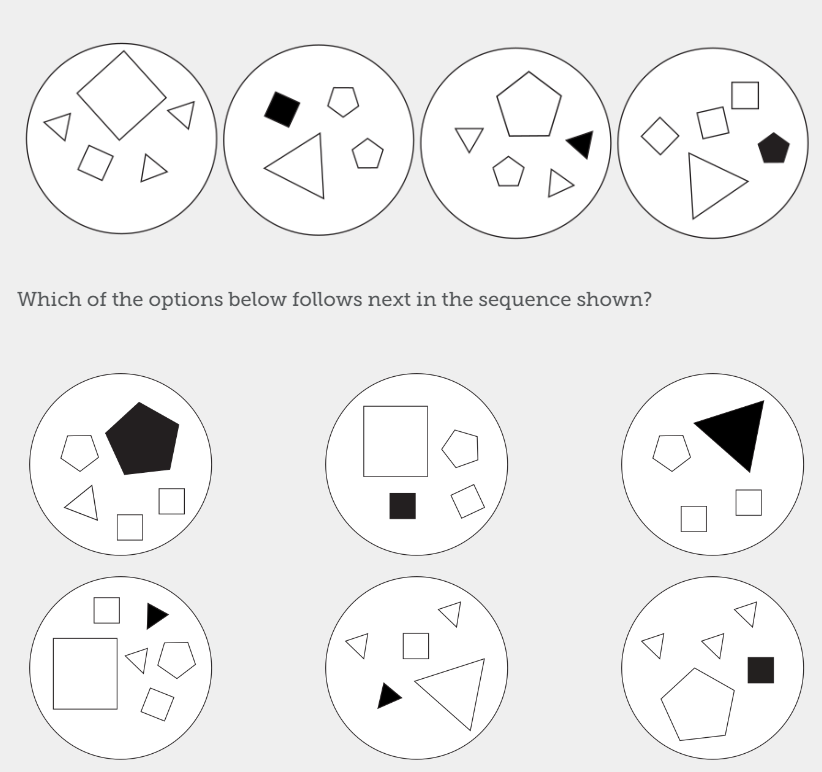 Which of the options below follows next in the sequence shown?