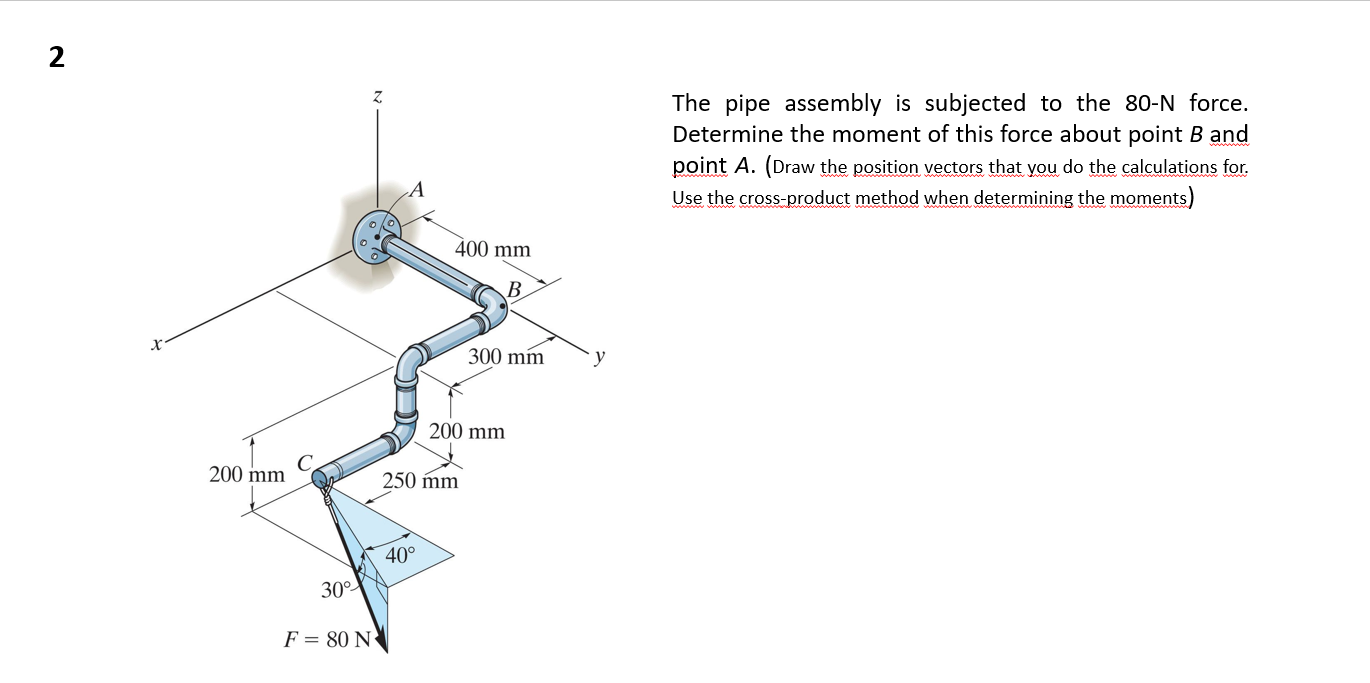 2

The pipe assembly is subjected to the 80-N force. Determine the moment of this force about point $B$ and point $A$. (Draw the position vectors that you do the calculations for. Use the cross-product method when determining the moments)

z

A

400 mm

B

x

300 mm

y

200 mm

200 mm

C

250 mm

40°

30°

$F = 80$ N