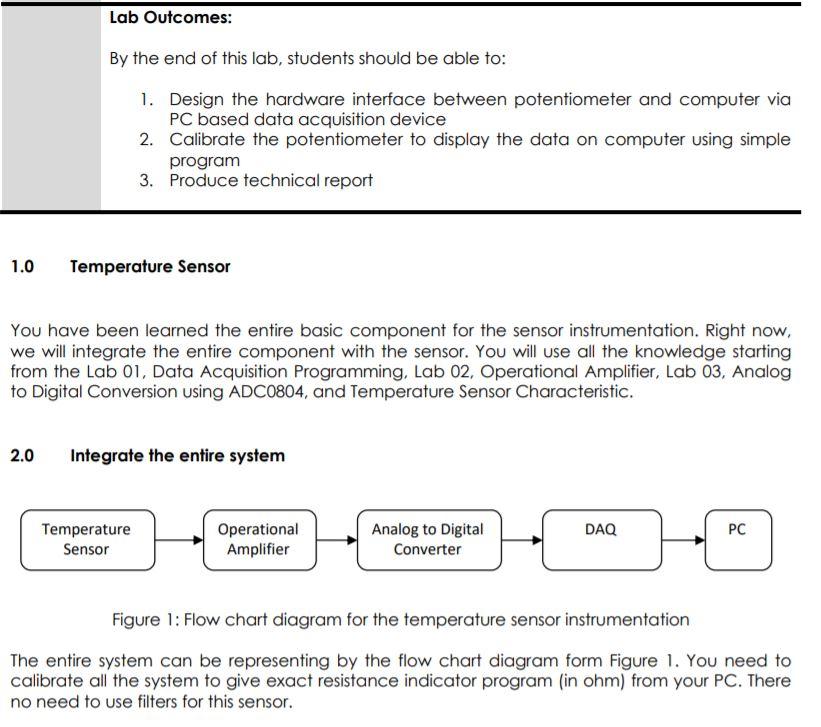 Lab Outcomes:

By the end of this lab, students should be able to:

1. Design the hardware interface between potentiometer and computer via PC based data acquisition device
2. Calibrate the potentiometer to display the data on computer using simple program
3. Produce technical report

1.0 Temperature Sensor

You have been learned the entire basic component for the sensor instrumentation. Right now, we will integrate the entire component with the sensor. You will use all the knowledge starting from the Lab 01, Data Acquisition Programming, Lab 02, Operational Amplifier, Lab 03, Analog to Digital Conversion using ADC0804, and Temperature Sensor Characteristic.

2.0 Integrate the entire system

Temperature Sensor

Operational Amplifier

Analog to Digital Converter

DAQ

PC

Figure 1: Flow chart diagram for the temperature sensor instrumentation

The entire system can be representing by the flow chart diagram form Figure 1. You need to calibrate all the system to give exact resistance indicator program (in ohm) from your PC. There no need to use filters for this sensor.