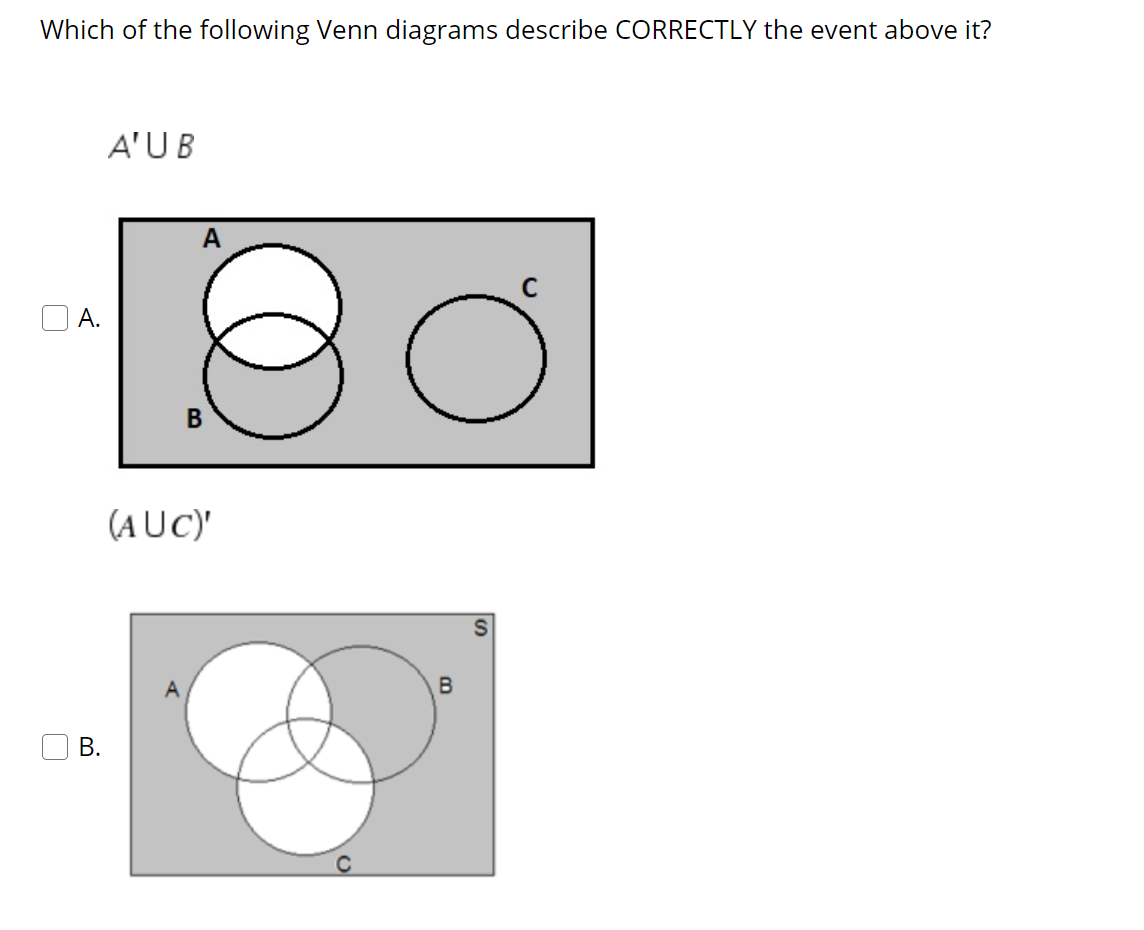 Which of the following Venn diagrams describe CORRECTLY the event above it?

$A' \cup B$

A.

A

C

B

$(A \cup C)'$

B.

S

A

B

C