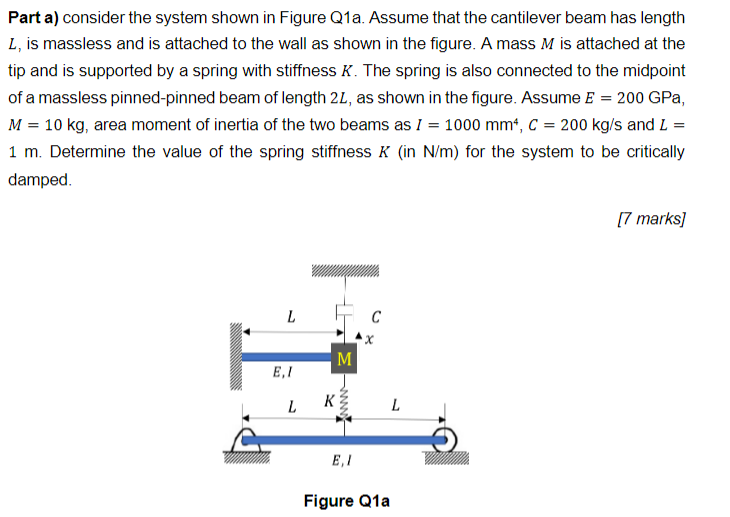 **Part a)** consider the system shown in Figure Q1a. Assume that the cantilever beam has length $L$, is massless and is attached to the wall as shown in the figure. A mass $M$ is attached at the tip and is supported by a spring with stiffness $K$. The spring is also connected to the midpoint of a massless pinned-pinned beam of length $2L$, as shown in the figure. Assume $E = 200$ GPa, $M = 10$ kg, area moment of inertia of the two beams as $I = 1000$ mm$^4$, $C = 200$ kg/s and $L = 1$ m. Determine the value of the spring stiffness $K$ (in N/m) for the system to be critically damped.

[7 marks]

$L$

$C$

$x$

M

$E, I$

$L$

$K$

$L$

$E, I$

**Figure Q1a**