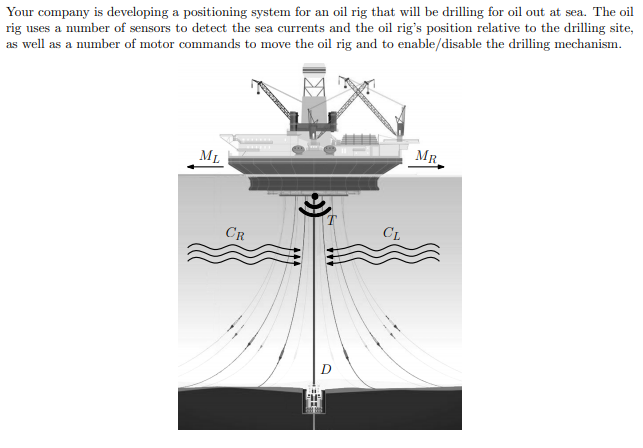 Your company is developing a positioning system for an oil rig that will be drilling for oil out at sea. The oil rig uses a number of sensors to detect the sea currents and the oil rig's position relative to the drilling site, as well as a number of motor commands to move the oil rig and to enable/disable the drilling mechanism.

$M_L$

$M_R$

$T$

$C_R$

$C_L$

$D$