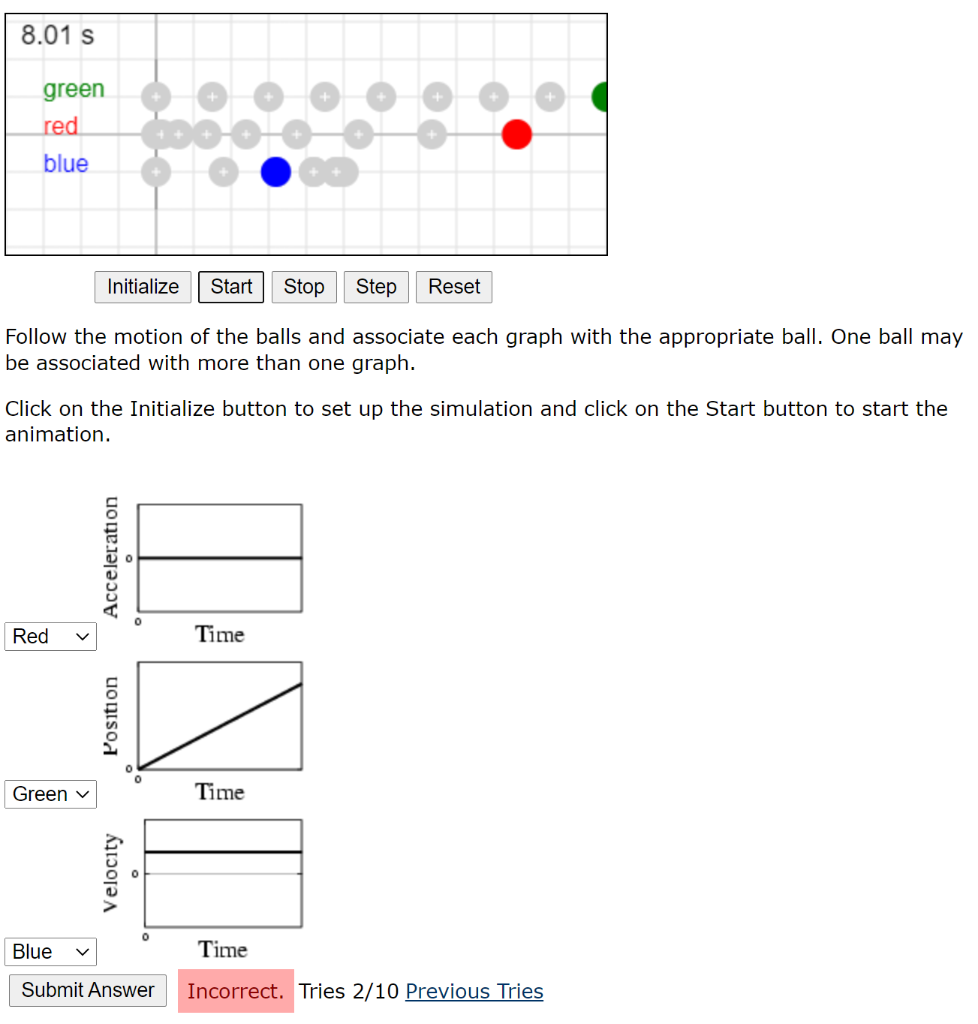 8.01 s

green
red
blue

Initialize Start Stop Step Reset

Follow the motion of the balls and associate each graph with the appropriate ball. One ball may be associated with more than one graph.

Click on the Initialize button to set up the simulation and click on the Start button to start the animation.

Red
Acceleration
0
0
Time

Green
Position
0
0
Time

Blue
Velocity
0
0
Time

Submit Answer Incorrect. Tries 2/10 Previous Tries