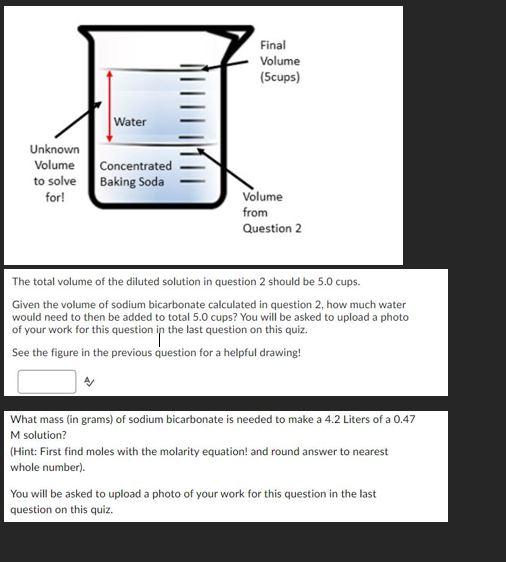 Final Volume (5cups)

Water

Unknown Volume to solve for!

Concentrated Baking Soda

Volume from Question 2

The total volume of the diluted solution in question 2 should be 5.0 cups.

Given the volume of sodium bicarbonate calculated in question 2, how much water would need to then be added to total 5.0 cups? You will be asked to upload a photo of your work for this question in the last question on this quiz.

See the figure in the previous question for a helpful drawing!

What mass (in grams) of sodium bicarbonate is needed to make a 4.2 Liters of a 0.47 M solution?
(Hint: First find moles with the molarity equation! and round answer to nearest whole number).

You will be asked to upload a photo of your work for this question in the last question on this quiz.