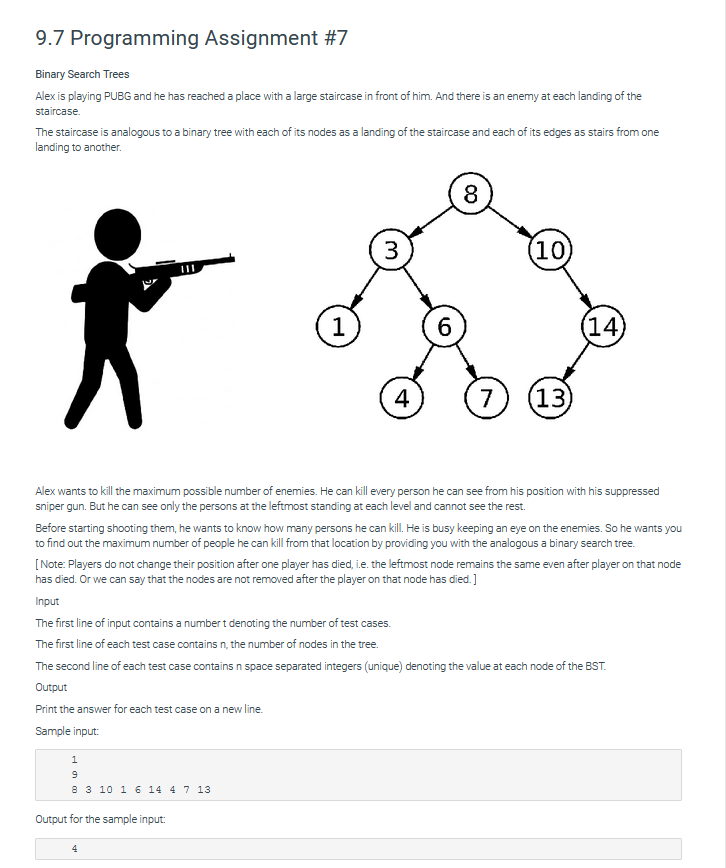 9.7 Programming Assignment #7

Binary Search Trees

Alex is playing PUBG and he has reached a place with a large staircase in front of him. And there is an enemy at each landing of the staircase.

The staircase is analogous to a binary tree with each of its nodes as a landing of the staircase and each of its edges as stairs from one landing to another.

8
3
10
1
6
14
4
7
13

Alex wants to kill the maximum possible number of enemies. He can kill every person he can see from his position with his suppressed sniper gun. But he can see only the persons at the leftmost standing at each level and cannot see the rest.

Before starting shooting them, he wants to know how many persons he can kill. He is busy keeping an eye on the enemies. So he wants you to find out the maximum number of people he can kill from that location by providing you with the analogous a binary search tree.

[ Note: Players do not change their position after one player has died, i.e. the leftmost node remains the same even after player on that node has died. Or we can say that the nodes are not removed after the player on that node has died. ]

Input

The first line of input contains a number t denoting the number of test cases.

The first line of each test case contains n, the number of nodes in the tree.

The second line of each test case contains n space separated integers (unique) denoting the value at each node of the BST.

Output

Print the answer for each test case on a new line.

Sample input:

1
9
8 3 10 1 6 14 4 7 13

Output for the sample input:

4