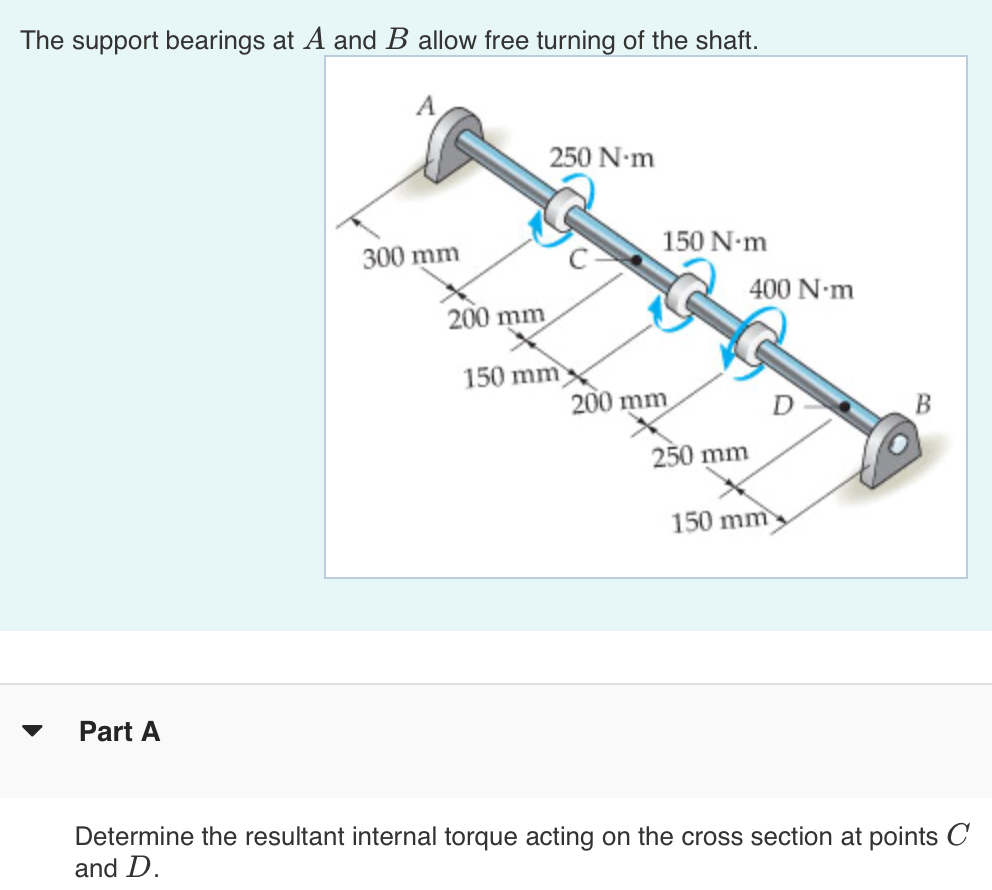 The support bearings at $A$ and $B$ allow free turning of the shaft.

A
250 N·m
300 mm
C
150 N·m
400 N·m
200 mm
150 mm
200 mm
D
B
250 mm
150 mm

Part A

Determine the resultant internal torque acting on the cross section at points $C$ and $D$.