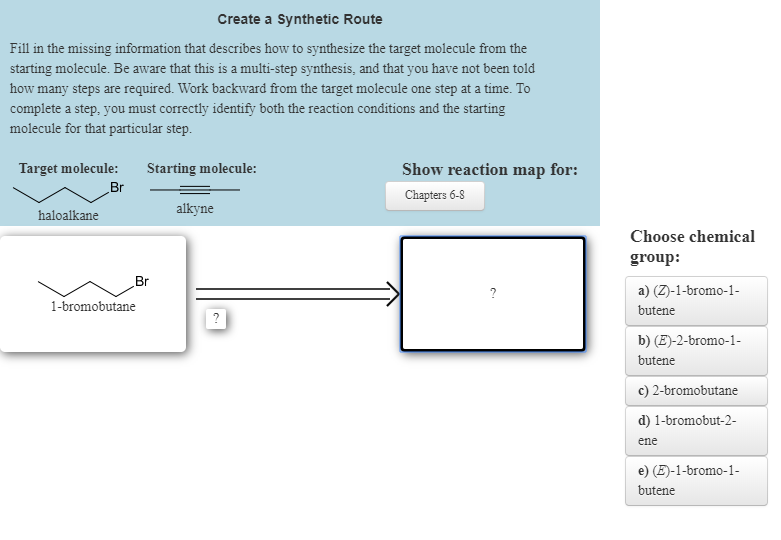 Create a Synthetic Route

Fill in the missing information that describes how to synthesize the target molecule from the starting molecule. Be aware that this is a multi-step synthesis, and that you have not been told how many steps are required. Work backward from the target molecule one step at a time. To complete a step, you must correctly identify both the reaction conditions and the starting molecule for that particular step.

Target molecule:
Br
haloalkane

Starting molecule:
alkyne

Show reaction map for:
Chapters 6-8

Br
1-bromobutane

?

?

Choose chemical group:

a) (Z)-1-bromo-1-butene

b) (E)-2-bromo-1-butene

c) 2-bromobutane

d) 1-bromobut-2-ene

e) (E)-1-bromo-1-butene