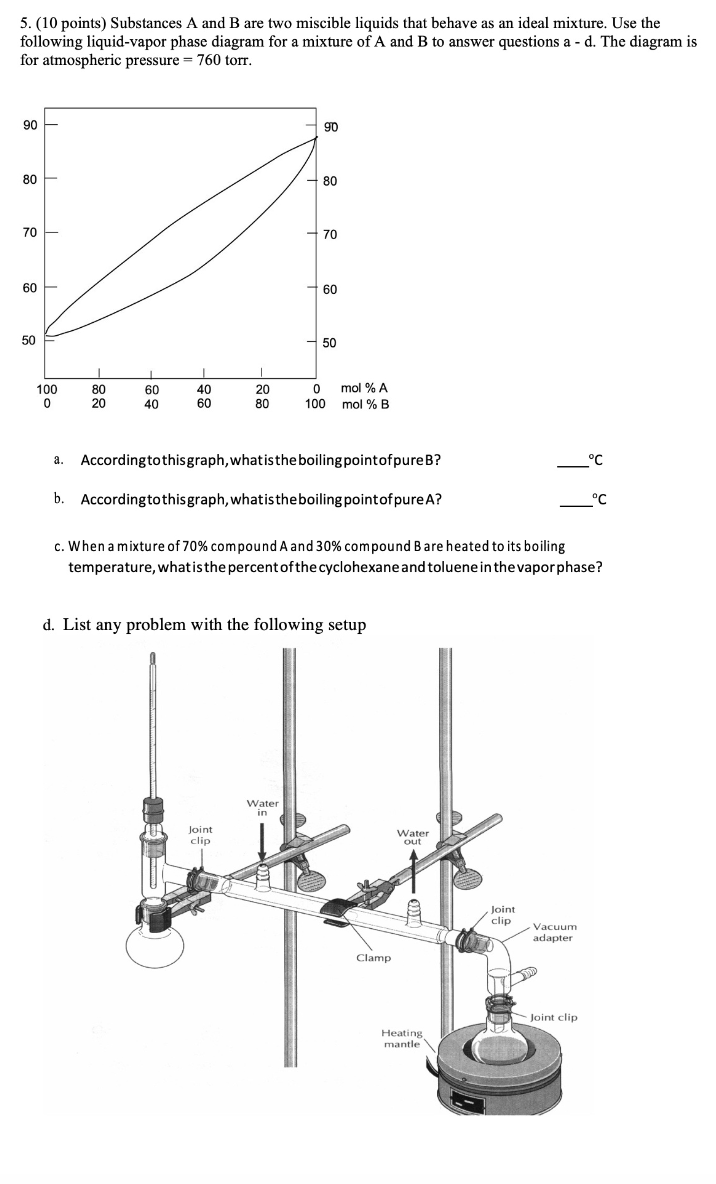 5. (10 points) Substances A and B are two miscible liquids that behave as an ideal mixture. Use the following liquid-vapor phase diagram for a mixture of A and B to answer questions a - d. The diagram is for atmospheric pressure = 760 torr.

90
80
70
60
50

90
80
70
60
50

100 80 60 40 20 0 mol % A
0 20 40 60 80 100 mol % B

a. Accordingtothisgraph,whatistheboilingpointofpureB? ____°C

b. Accordingtothisgraph,whatistheboilingpointofpureA? ____°C

c. When a mixture of 70% compound A and 30% compound B are heated to its boiling temperature,whatisthepercentofthecyclohexaneandtolueneinthevaporphase?

d. List any problem with the following setup

Water in
Joint clip
Water out
Joint clip
Vacuum adapter
Clamp
Joint clip
Heating mantle