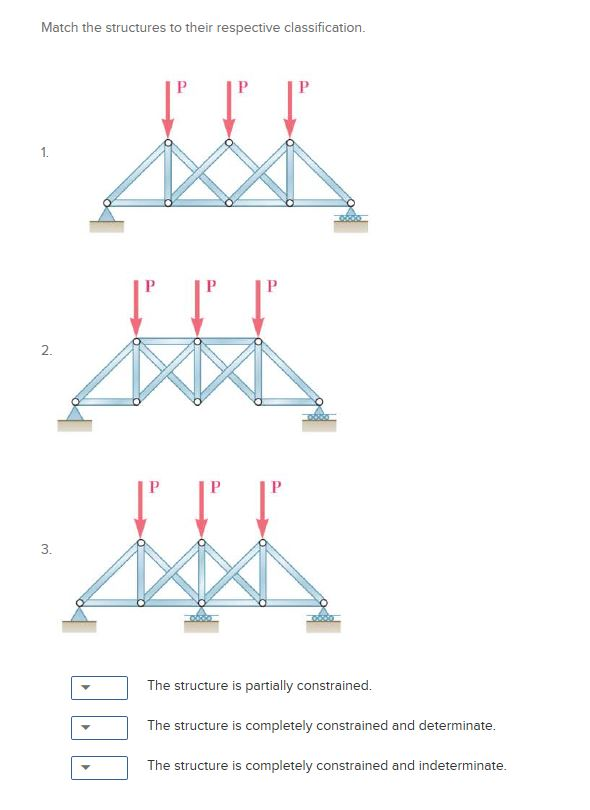 Match the structures to their respective classification.

1.

P P P

2.

P P P

3.

P P P

The structure is partially constrained.

The structure is completely constrained and determinate.

The structure is completely constrained and indeterminate.