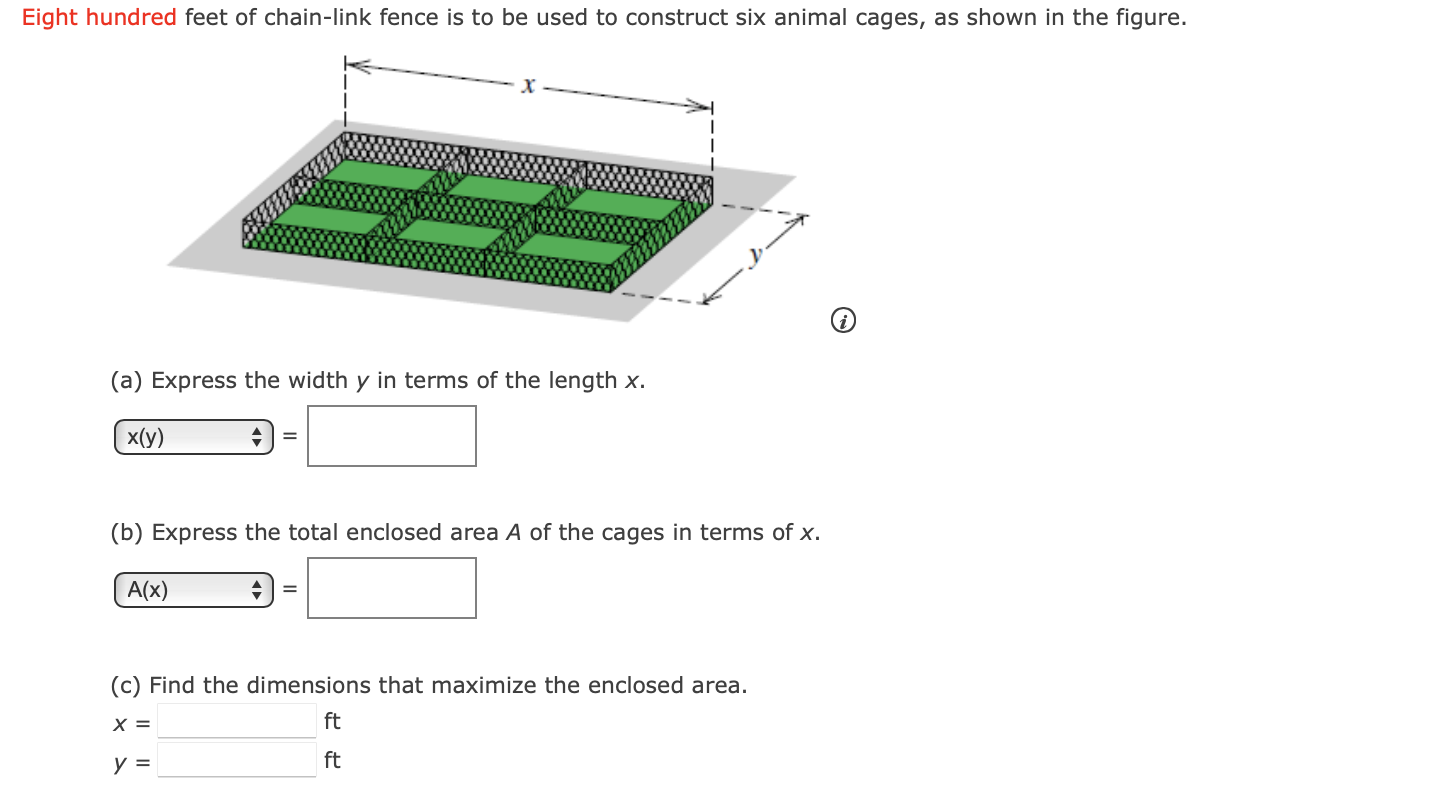 Eight hundred feet of chain-link fence is to be used to construct six animal cages, as shown in the figure.

$x$

$y$

(a) Express the width $y$ in terms of the length $x$.

x(y) =

(b) Express the total enclosed area $A$ of the cages in terms of $x$.

A(x) =

(c) Find the dimensions that maximize the enclosed area.

$x$ = ft
$y$ = ft