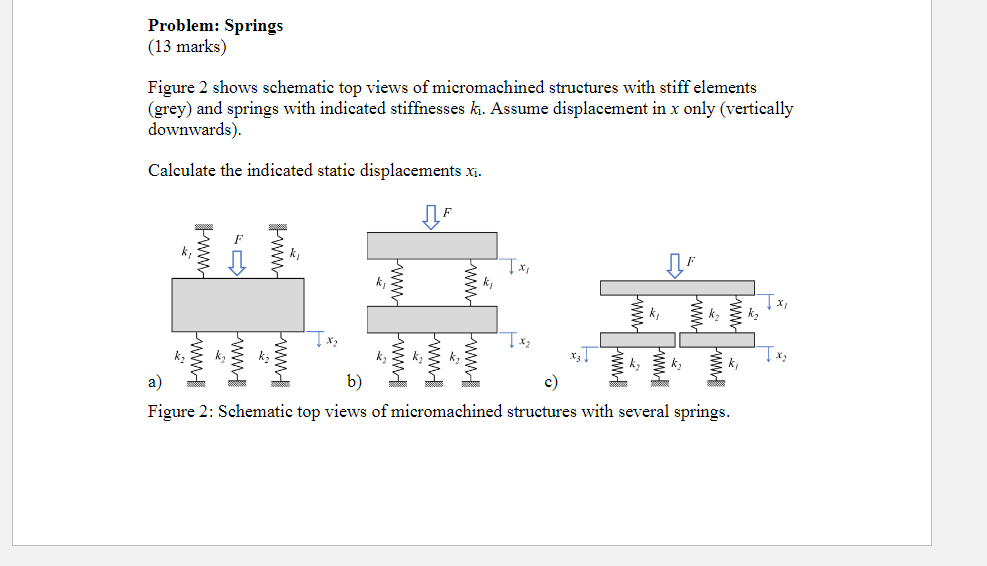 **Problem: Springs**
(13 marks)

Figure 2 shows schematic top views of micromachined structures with stiff elements (grey) and springs with indicated stiffnesses $k_i$. Assume displacement in $x$ only (vertically downwards).

Calculate the indicated static displacements $x_i$.

$k_1$ $F$ $k_1$ $x_2$ $k_2$ $k_2$ $k_2$

a)

$F$ $x_1$ $k_1$ $k_1$ $x_2$ $k_2$ $k_2$ $k_2$

b)

$F$ $x_1$ $k_1$ $k_2$ $k_2$ $x_3$ $k_2$ $k_2$ $k_1$ $x_2$

c)

Figure 2: Schematic top views of micromachined structures with several springs.