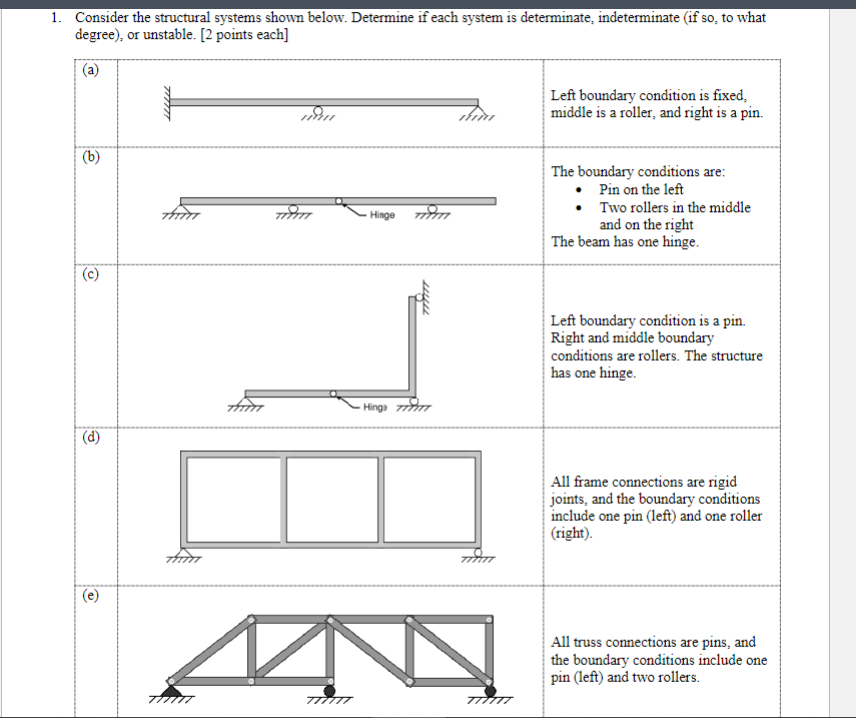 1. Consider the structural systems shown below. Determine if each system is determinate, indeterminate (if so, to what degree), or unstable. [2 points each]

| | | |
|---|---|---|
| (a) | | Left boundary condition is fixed, middle is a roller, and right is a pin. |
| (b) | Hinge | The boundary conditions are: • Pin on the left • Two rollers in the middle and on the right The beam has one hinge. |
| (c) | Hinge | Left boundary condition is a pin. Right and middle boundary conditions are rollers. The structure has one hinge. |
| (d) | | All frame connections are rigid joints, and the boundary conditions include one pin (left) and one roller (right). |
| (e) | | All truss connections are pins, and the boundary conditions include one pin (left) and two rollers. |