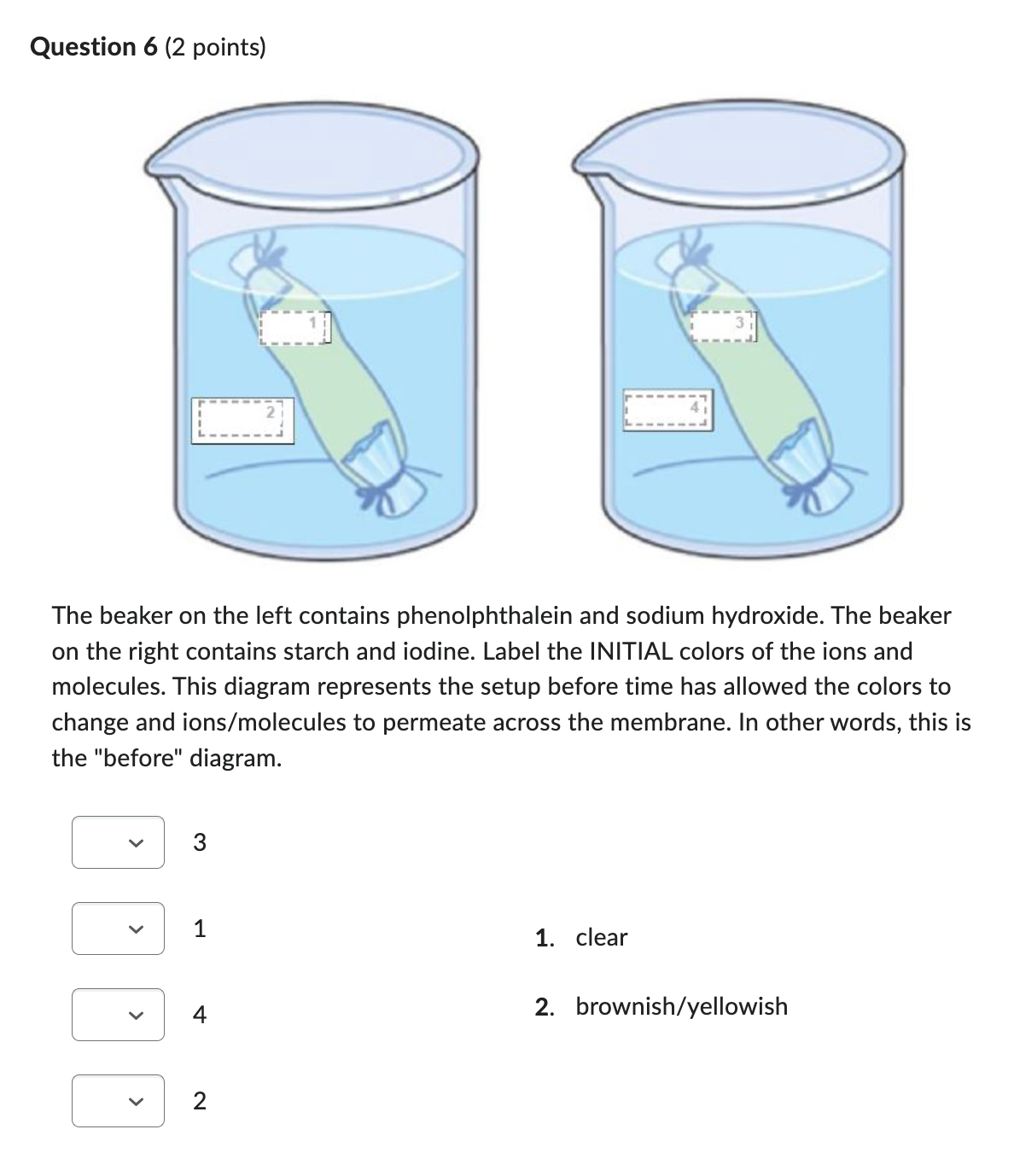 Question 6 (2 points)

1

2

3

4

The beaker on the left contains phenolphthalein and sodium hydroxide. The beaker on the right contains starch and iodine. Label the INITIAL colors of the ions and molecules. This diagram represents the setup before time has allowed the colors to change and ions/molecules to permeate across the membrane. In other words, this is the "before" diagram.

3

1

4

2

1. clear

2. brownish/yellowish