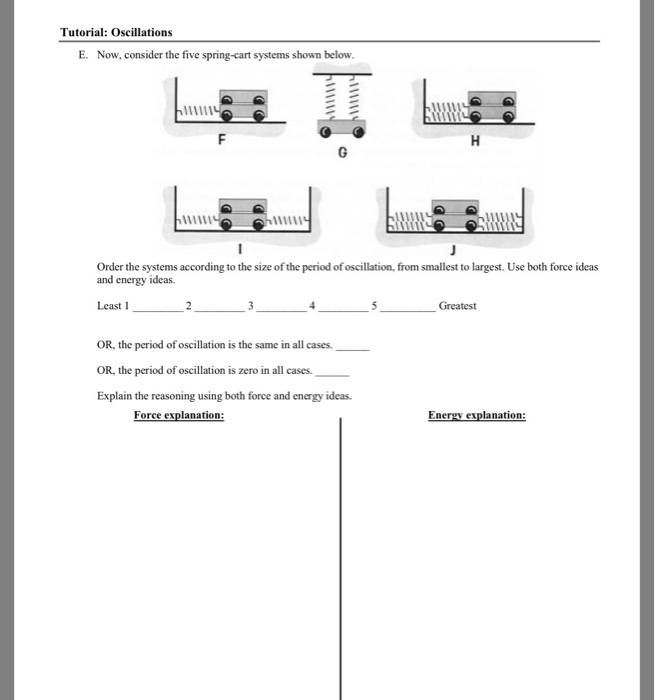 Tutorial: Oscillations

E. Now, consider the five spring-cart systems shown below.

F

G

H

I

J

Order the systems according to the size of the period of oscillation, from smallest to largest. Use both force ideas and energy ideas.

Least 1 ________ 2 ________ 3 ________ 4 ________ 5 ________ Greatest

OR, the period of oscillation is the same in all cases. ______

OR, the period of oscillation is zero in all cases. ______

Explain the reasoning using both force and energy ideas.

Force explanation:

Energy explanation: