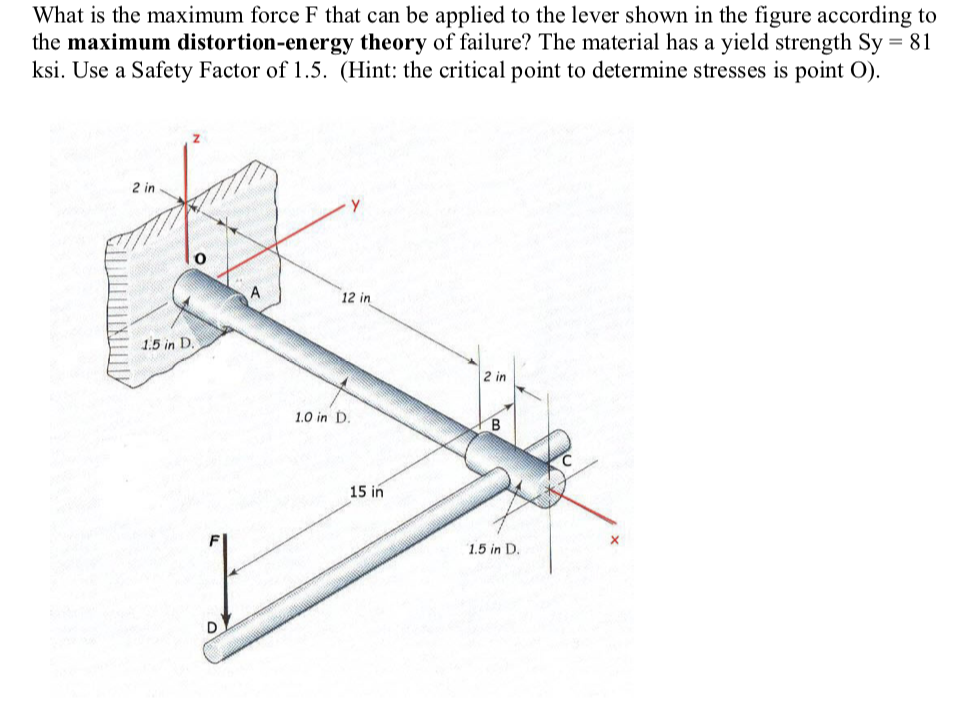 What is the maximum force F that can be applied to the lever shown in the figure according to the **maximum distortion-energy theory** of failure? The material has a yield strength Sy = 81 ksi. Use a Safety Factor of 1.5. (Hint: the critical point to determine stresses is point O).

z
2 in
y
O
A
12 in
1.5 in D.
2 in
1.0 in D.
B
C
15 in
F
1.5 in D.
x
D