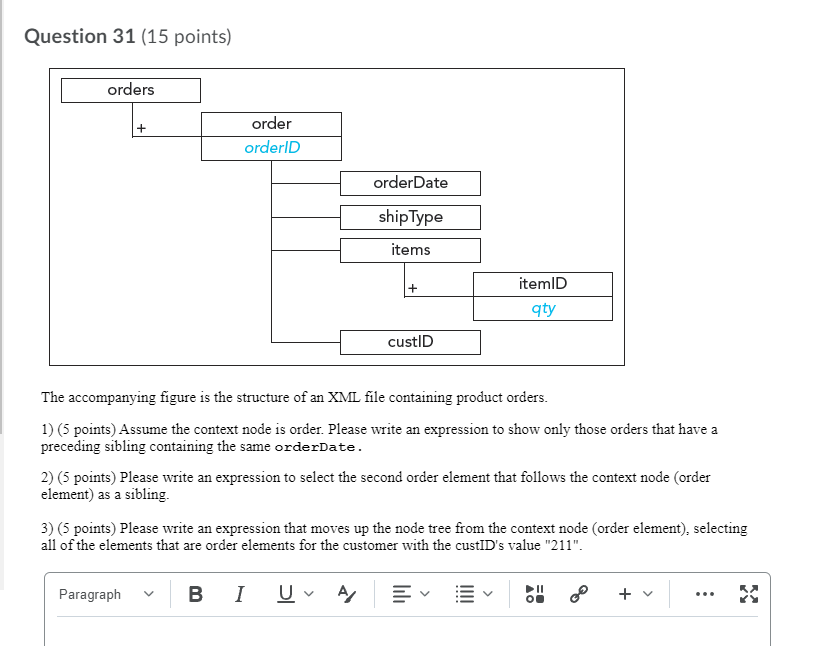 Question 31 (15 points)

orders

+

order

orderID

orderDate

shipType

items

+

itemID

qty

custID

The accompanying figure is the structure of an XML file containing product orders.

1) (5 points) Assume the context node is order. Please write an expression to show only those orders that have a preceding sibling containing the same orderDate.

2) (5 points) Please write an expression to select the second order element that follows the context node (order element) as a sibling.

3) (5 points) Please write an expression that moves up the node tree from the context node (order element), selecting all of the elements that are order elements for the customer with the custID's value "211".

Paragraph B I U