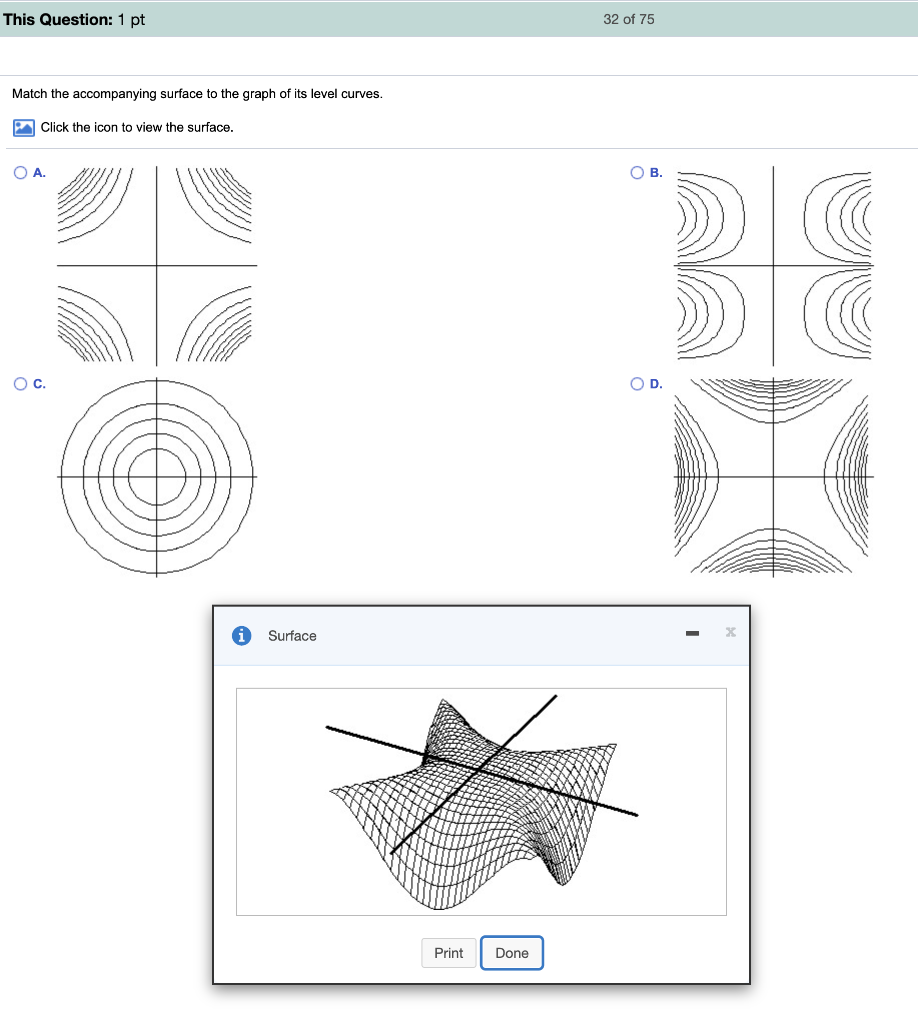 This Question: 1 pt

32 of 75

Match the accompanying surface to the graph of its level curves.

Click the icon to view the surface.

A.

B.

C.

D.

Surface

Print

Done