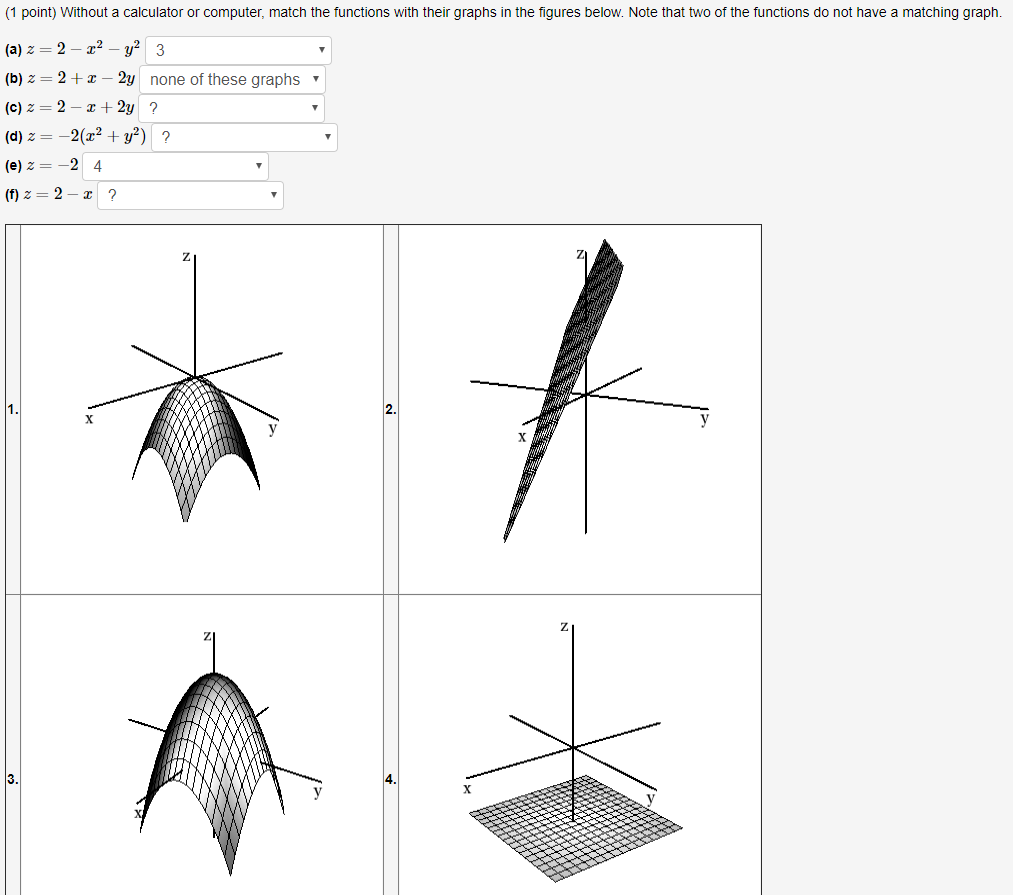 (1 point) Without a calculator or computer, match the functions with their graphs in the figures below. Note that two of the functions do not have a matching graph.

(a) $z = 2 - x^2 - y^2$ 3

(b) $z = 2 + x - 2y$ none of these graphs

(c) $z = 2 - x + 2y$ ?

(d) $z = -2(x^2 + y^2)$ ?

(e) $z = -2$ 4

(f) $z = 2 - x$ ?

1.
z
x
y

2.
z
x
y

3.
z
x
y

4.
z
x
y