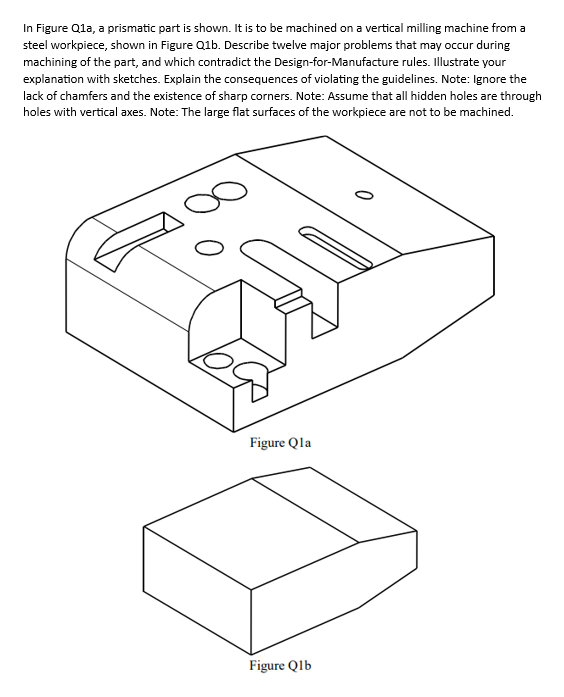 In Figure Q1a, a prismatic part is shown. It is to be machined on a vertical milling machine from a steel workpiece, shown in Figure Q1b. Describe twelve major problems that may occur during machining of the part, and which contradict the Design-for-Manufacture rules. Illustrate your explanation with sketches. Explain the consequences of violating the guidelines. Note: Ignore the lack of chamfers and the existence of sharp corners. Note: Assume that all hidden holes are through holes with vertical axes. Note: The large flat surfaces of the workpiece are not to be machined.

Figure Q1a

Figure Q1b