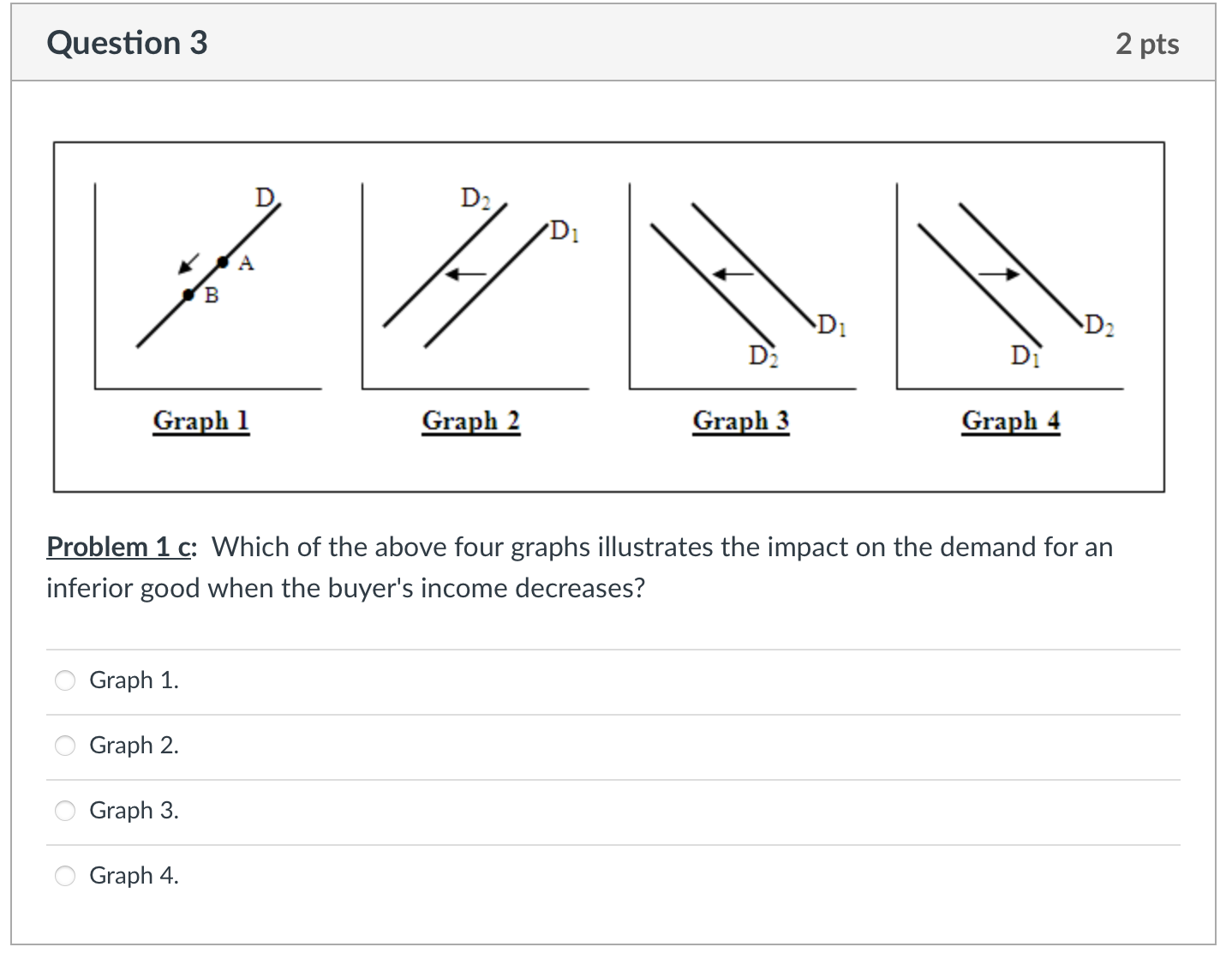 Question 3

2 pts

D

A

B

Graph 1

$D_2$

$D_1$

Graph 2

$D_1$

$D_2$

Graph 3

$D_2$

$D_1$

Graph 4

Problem 1 c: Which of the above four graphs illustrates the impact on the demand for an inferior good when the buyer's income decreases?

Graph 1.

Graph 2.

Graph 3.

Graph 4.