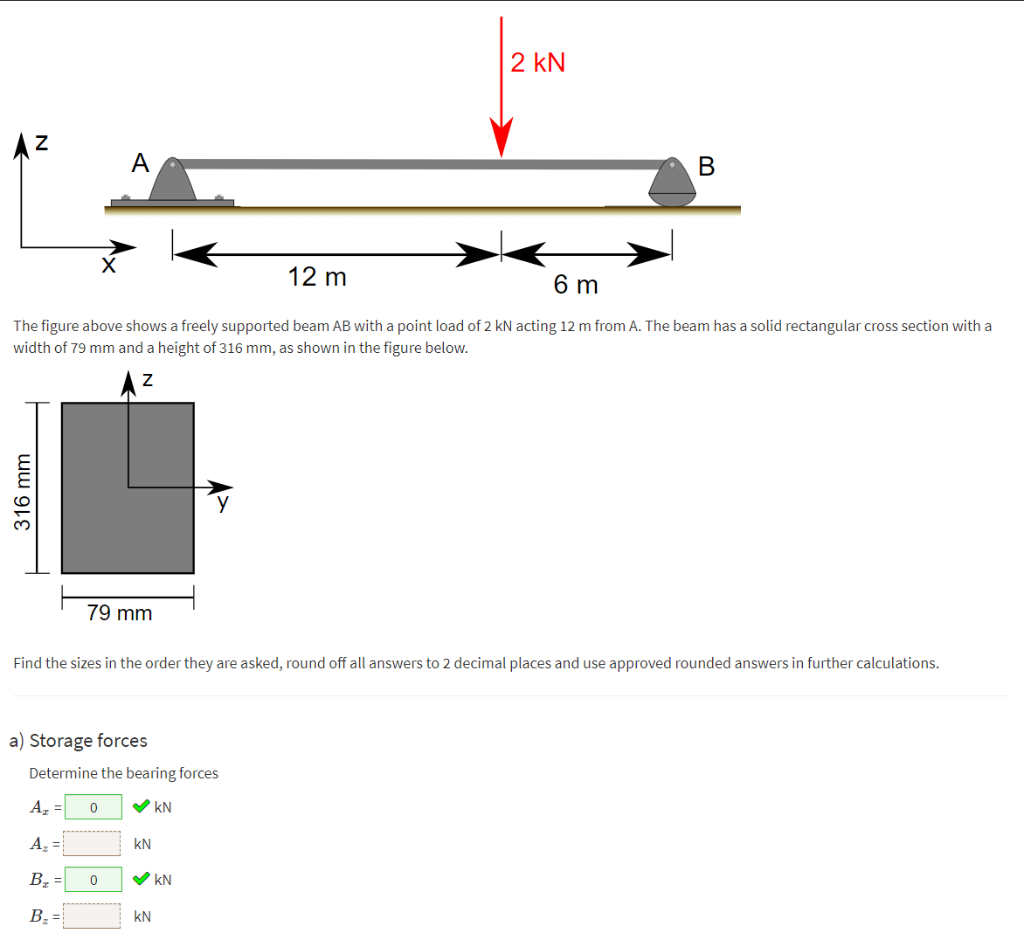 2 kN

z

A

B

x

12 m

6 m

The figure above shows a freely supported beam AB with a point load of 2 kN acting 12 m from A. The beam has a solid rectangular cross section with a width of 79 mm and a height of 316 mm, as shown in the figure below.

z

y

316 mm

79 mm

Find the sizes in the order they are asked, round off all answers to 2 decimal places and use approved rounded answers in further calculations.

a) Storage forces

Determine the bearing forces

$A_x$ = 0 kN

$A_z$ = kN

$B_x$ = 0 kN

$B_z$ = kN