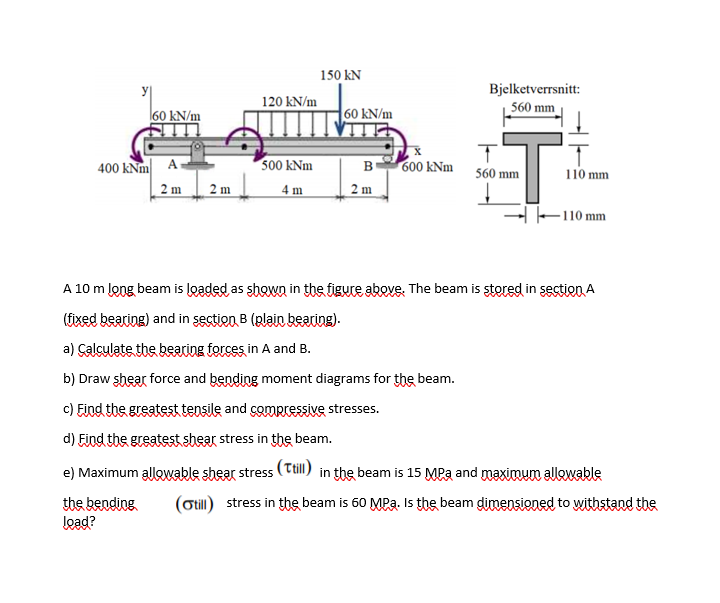 150 kN

y

120 kN/m

60 kN/m

60 kN/m

x

400 kNm

A

500 kNm

B

600 kNm

2 m

2 m

4 m

2 m

Bjelketverrsnitt:

560 mm

560 mm

110 mm

110 mm

A 10 m long beam is loaded as shown in the figure above. The beam is stored in section A (fixed bearing) and in section B (plain bearing).

a) Calculate the bearing forces in A and B.

b) Draw shear force and bending moment diagrams for the beam.

c) Find the greatest tensile and compressive stresses.

d) Find the greatest shear stress in the beam.

e) Maximum allowable shear stress $(\tau_{till})$ in the beam is 15 MPa and maximum allowable the bending $(\sigma_{till})$ stress in the beam is 60 MPa. Is the beam dimensioned to withstand the load?