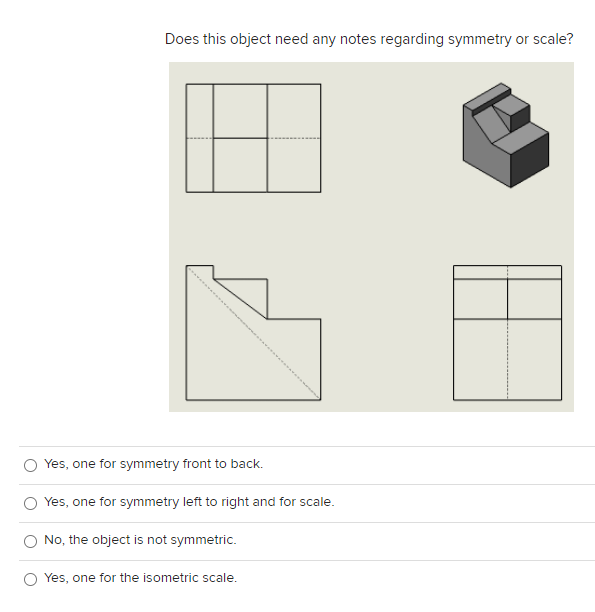 Does this object need any notes regarding symmetry or scale?

Yes, one for symmetry front to back.

Yes, one for symmetry left to right and for scale.

No, the object is not symmetric.

Yes, one for the isometric scale.