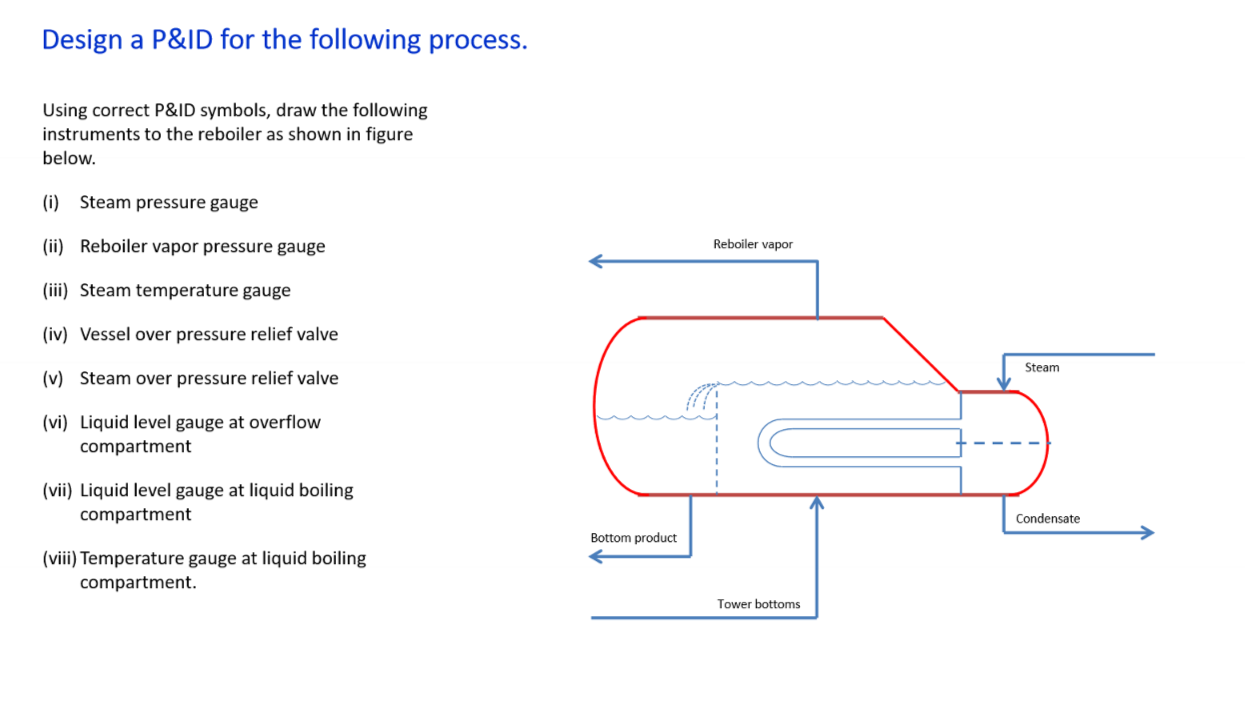 Design a P&ID for the following process.

Using correct P&ID symbols, draw the following instruments to the reboiler as shown in figure below.

(i) Steam pressure gauge

(ii) Reboiler vapor pressure gauge

(iii) Steam temperature gauge

(iv) Vessel over pressure relief valve

(v) Steam over pressure relief valve

(vi) Liquid level gauge at overflow compartment

(vii) Liquid level gauge at liquid boiling compartment

(viii) Temperature gauge at liquid boiling compartment.

Reboiler vapor

Steam

Condensate

Bottom product

Tower bottoms