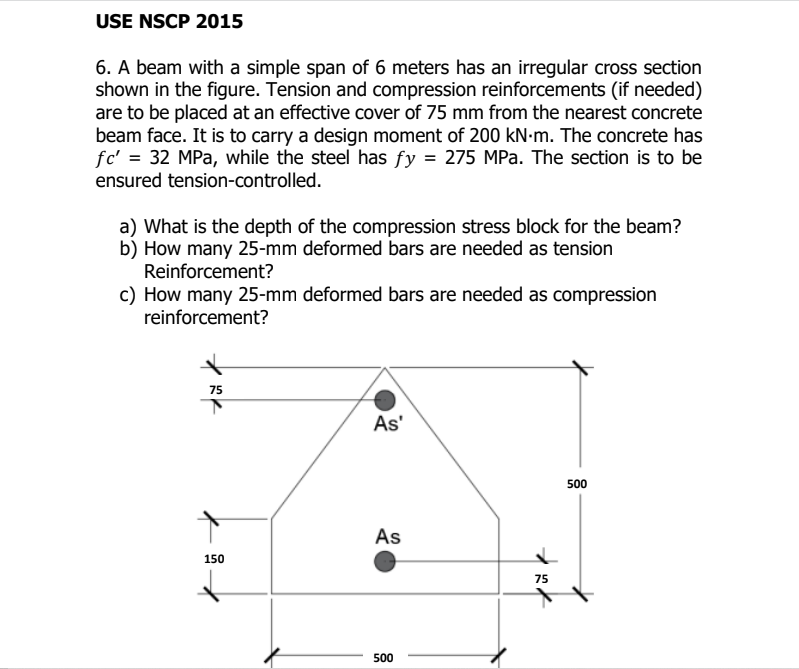 USE NSCP 2015

6. A beam with a simple span of 6 meters has an irregular cross section shown in the figure. Tension and compression reinforcements (if needed) are to be placed at an effective cover of 75 mm from the nearest concrete beam face. It is to carry a design moment of 200 kN·m. The concrete has $fc' = 32$ MPa, while the steel has $fy = 275$ MPa. The section is to be ensured tension-controlled.

a) What is the depth of the compression stress block for the beam?
b) How many 25-mm deformed bars are needed as tension Reinforcement?
c) How many 25-mm deformed bars are needed as compression reinforcement?

75
As'
500
As
150
75
500