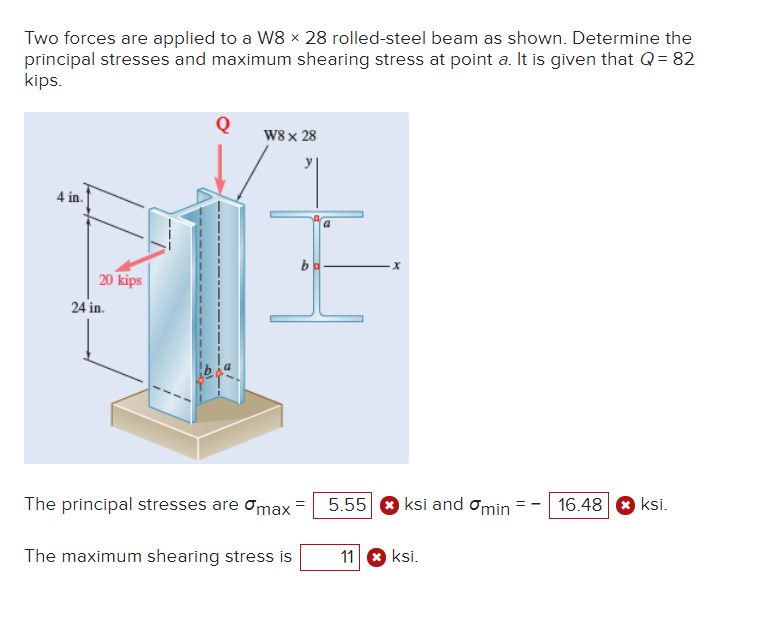 Two forces are applied to a W8 × 28 rolled-steel beam as shown. Determine the principal stresses and maximum shearing stress at point $a$. It is given that $Q = 82$ kips.

Q
W8 × 28
y
4 in.
a
b
x
20 kips
24 in.
b
a

The principal stresses are $\sigma_{max}$ = 5.55 ksi and $\sigma_{min}$ = − 16.48 ksi.

The maximum shearing stress is 11 ksi.