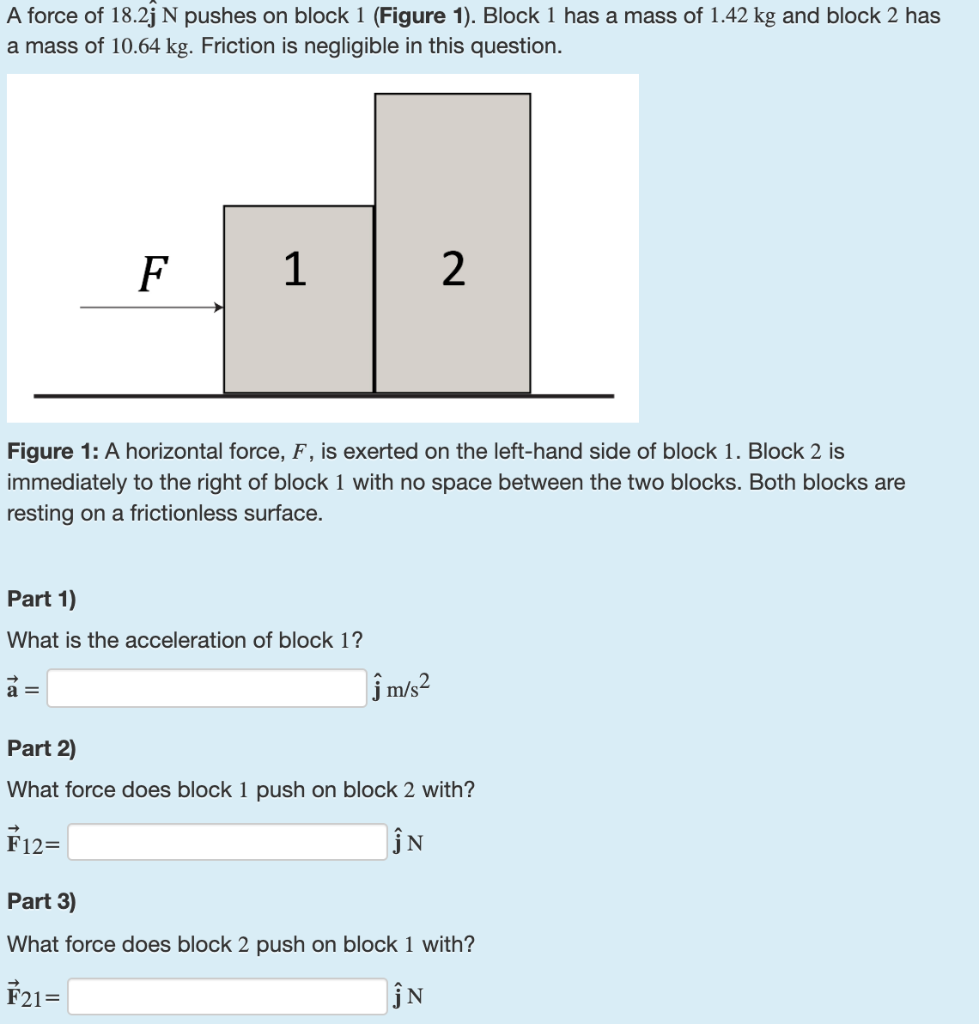 A force of $18.2\hat{\mathbf{j}}$ N pushes on block 1 (**Figure 1**). Block 1 has a mass of 1.42 kg and block 2 has a mass of 10.64 kg. Friction is negligible in this question.

$F$

1

2

**Figure 1:** A horizontal force, $F$, is exerted on the left-hand side of block 1. Block 2 is immediately to the right of block 1 with no space between the two blocks. Both blocks are resting on a frictionless surface.

**Part 1)**

What is the acceleration of block 1?

$\vec{\mathbf{a}} =$ $\hat{\mathbf{j}}$ m/s$^2$

**Part 2)**

What force does block 1 push on block 2 with?

$\vec{\mathbf{F}}_{12}=$ $\hat{\mathbf{j}}$ N

**Part 3)**

What force does block 2 push on block 1 with?

$\vec{\mathbf{F}}_{21}=$ $\hat{\mathbf{j}}$ N