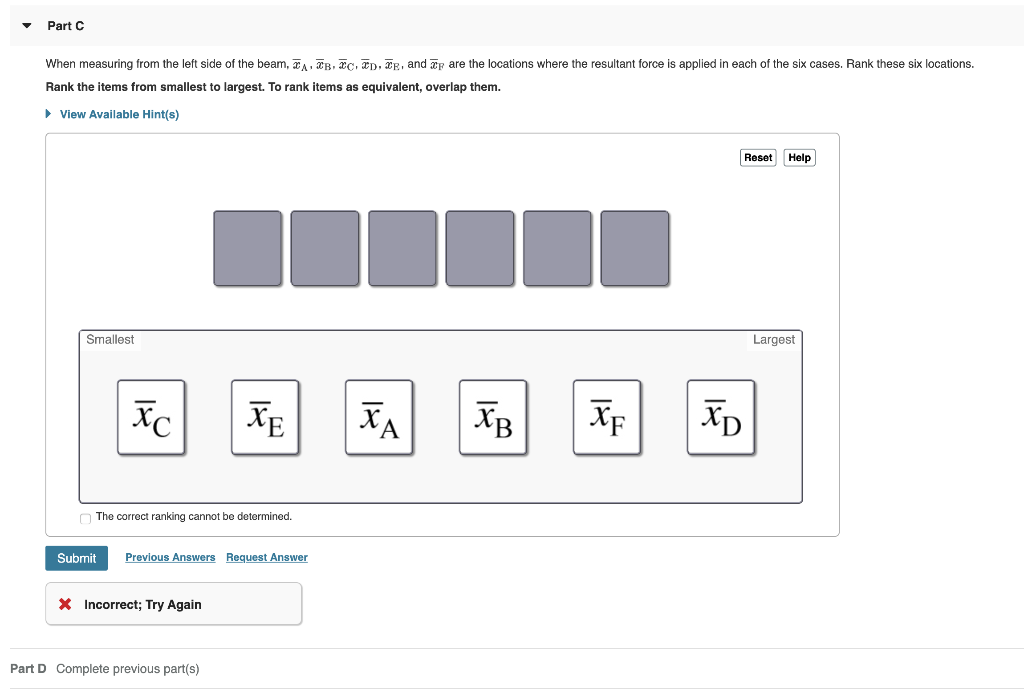 Part C

When measuring from the left side of the beam, $\overline{x}_A$, $\overline{x}_B$, $\overline{x}_C$, $\overline{x}_D$, $\overline{x}_E$, and $\overline{x}_F$ are the locations where the resultant force is applied in each of the six cases. Rank these six locations.

Rank the items from smallest to largest. To rank items as equivalent, overlap them.

View Available Hint(s)

Reset Help

Smallest

Largest

$\overline{x}_C$ $\overline{x}_E$ $\overline{x}_A$ $\overline{x}_B$ $\overline{x}_F$ $\overline{x}_D$

The correct ranking cannot be determined.

Submit Previous Answers Request Answer

Incorrect; Try Again

Part D Complete previous part(s)