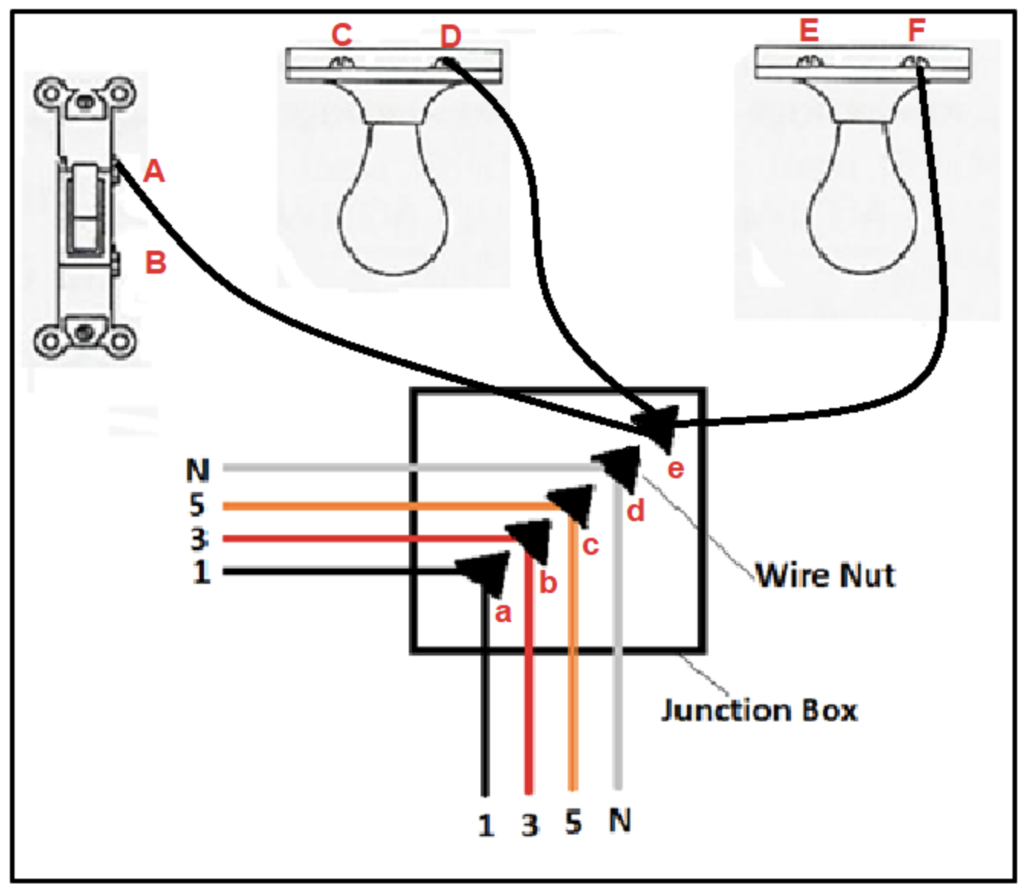 C D E F
A
B
N
5
3
1
e
d
c
b
a
Wire Nut
Junction Box
1 3 5 N