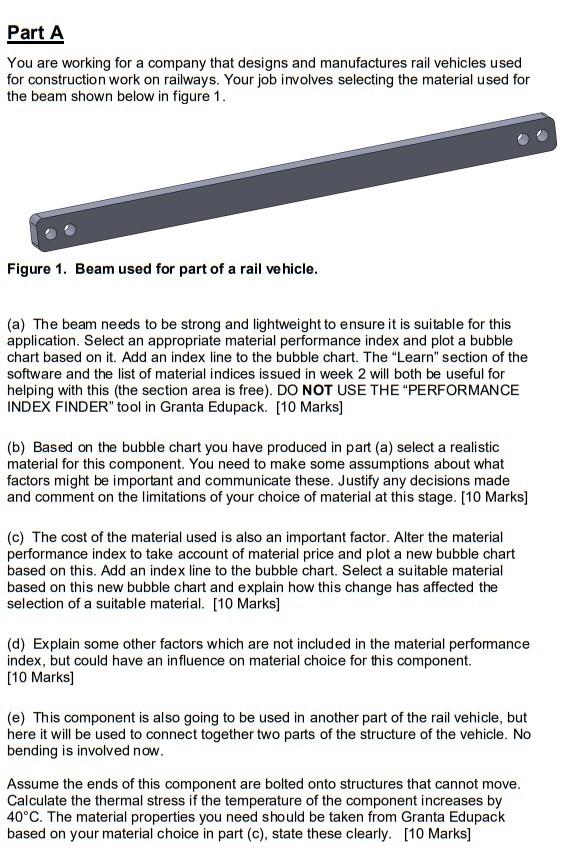 Part A

You are working for a company that designs and manufactures rail vehicles used for construction work on railways. Your job involves selecting the material used for the beam shown below in figure 1.

Figure 1. Beam used for part of a rail vehicle.

(a) The beam needs to be strong and lightweight to ensure it is suitable for this application. Select an appropriate material performance index and plot a bubble chart based on it. Add an index line to the bubble chart. The "Learn" section of the software and the list of material indices issued in week 2 will both be useful for helping with this (the section area is free). DO NOT USE THE "PERFORMANCE INDEX FINDER" tool in Granta Edupack. [10 Marks]

(b) Based on the bubble chart you have produced in part (a) select a realistic material for this component. You need to make some assumptions about what factors might be important and communicate these. Justify any decisions made and comment on the limitations of your choice of material at this stage. [10 Marks]

(c) The cost of the material used is also an important factor. Alter the material performance index to take account of material price and plot a new bubble chart based on this. Add an index line to the bubble chart. Select a suitable material based on this new bubble chart and explain how this change has affected the selection of a suitable material. [10 Marks]

(d) Explain some other factors which are not included in the material performance index, but could have an influence on material choice for this component. [10 Marks]

(e) This component is also going to be used in another part of the rail vehicle, but here it will be used to connect together two parts of the structure of the vehicle. No bending is involved now.

Assume the ends of this component are bolted onto structures that cannot move. Calculate the thermal stress if the temperature of the component increases by 40°C. The material properties you need should be taken from Granta Edupack based on your material choice in part (c), state these clearly. [10 Marks]