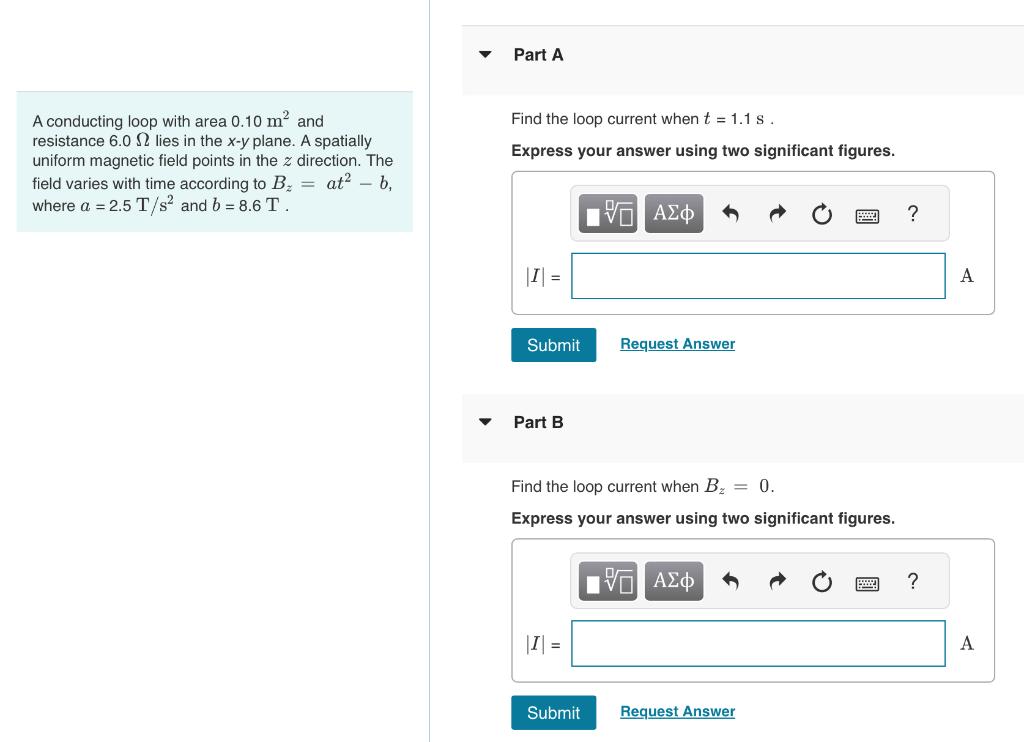 A conducting loop with area 0.10 $m^2$ and resistance 6.0 $\Omega$ lies in the x-y plane. A spatially uniform magnetic field points in the $z$ direction. The field varies with time according to $B_z = at^2 - b$, where $a$ = 2.5 $T/s^2$ and $b$ = 8.6 T .

Part A

Find the loop current when $t$ = 1.1 s .

Express your answer using two significant figures.

ΑΣφ ?

$|I|$ = A

Submit Request Answer

Part B

Find the loop current when $B_z = 0$.

Express your answer using two significant figures.

ΑΣφ ?

$|I|$ = A

Submit Request Answer