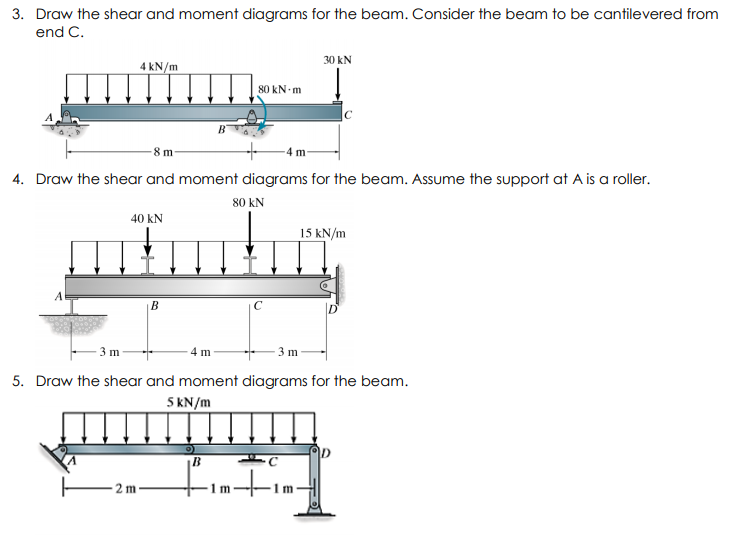 3. Draw the shear and moment diagrams for the beam. Consider the beam to be cantilevered from end C.

4 kN/m
30 kN
80 kN·m
A
B
C
8 m
4 m

4. Draw the shear and moment diagrams for the beam. Assume the support at A is a roller.

80 kN
40 kN
15 kN/m
A
B
C
D
3 m
4 m
3 m

5. Draw the shear and moment diagrams for the beam.

5 kN/m
A
B
C
D
2 m
1 m
1 m