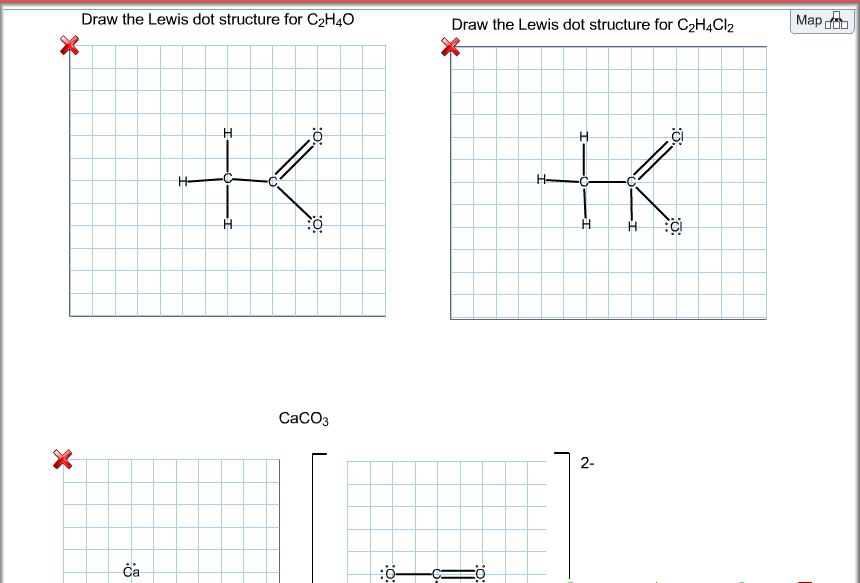 Draw the Lewis dot structure for $C_2H_4O$

H
H C C O
H O

Draw the Lewis dot structure for $C_2H_4Cl_2$

Map

H
H C C Cl
H H Cl

$CaCO_3$

2-

Ca

O C O