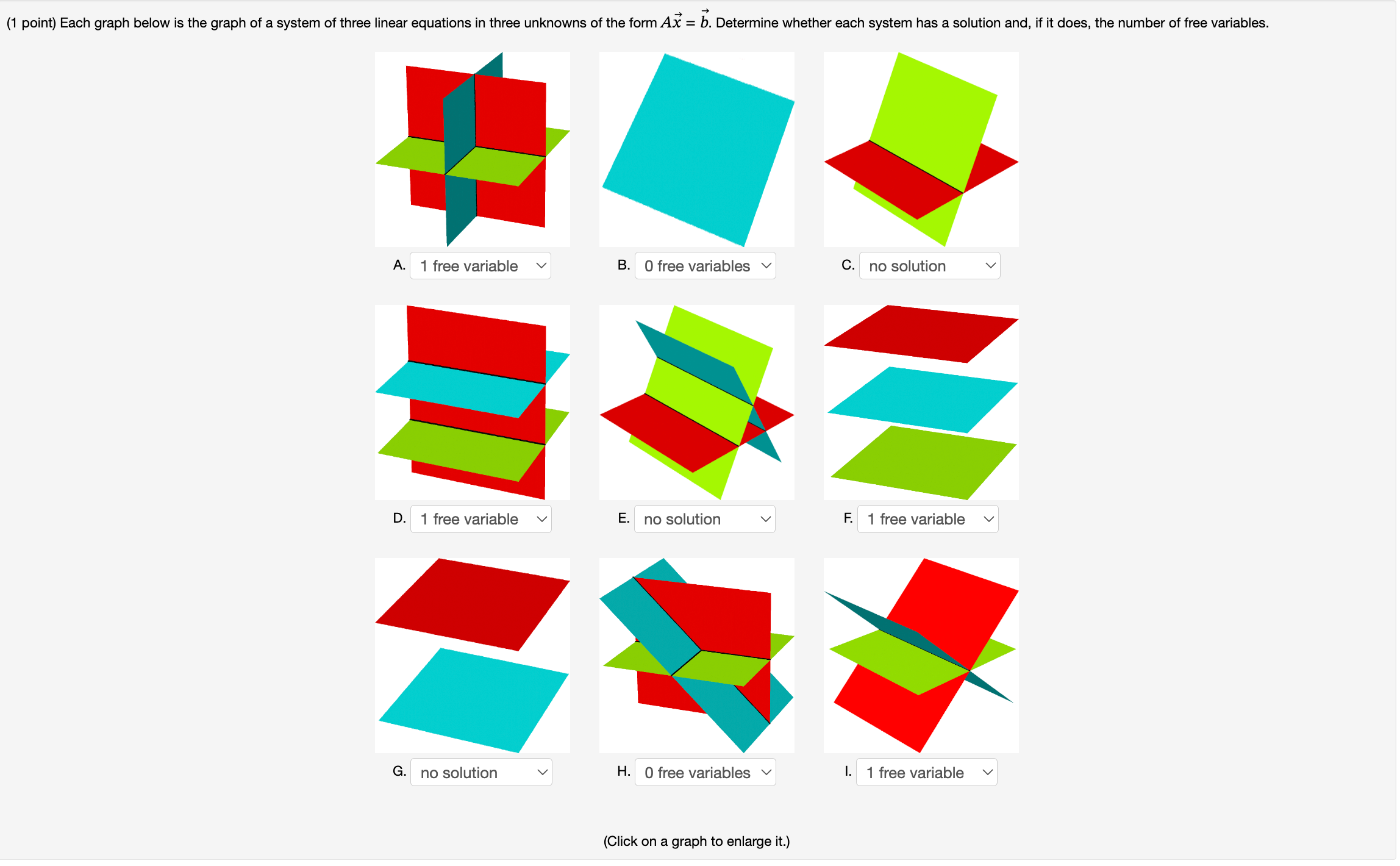 (1 point) Each graph below is the graph of a system of three linear equations in three unknowns of the form $A\vec{x} = \vec{b}$. Determine whether each system has a solution and, if it does, the number of free variables.

A. 1 free variable

B. 0 free variables

C. no solution

D. 1 free variable

E. no solution

F. 1 free variable

G. no solution

H. 0 free variables

I. 1 free variable

(Click on a graph to enlarge it.)