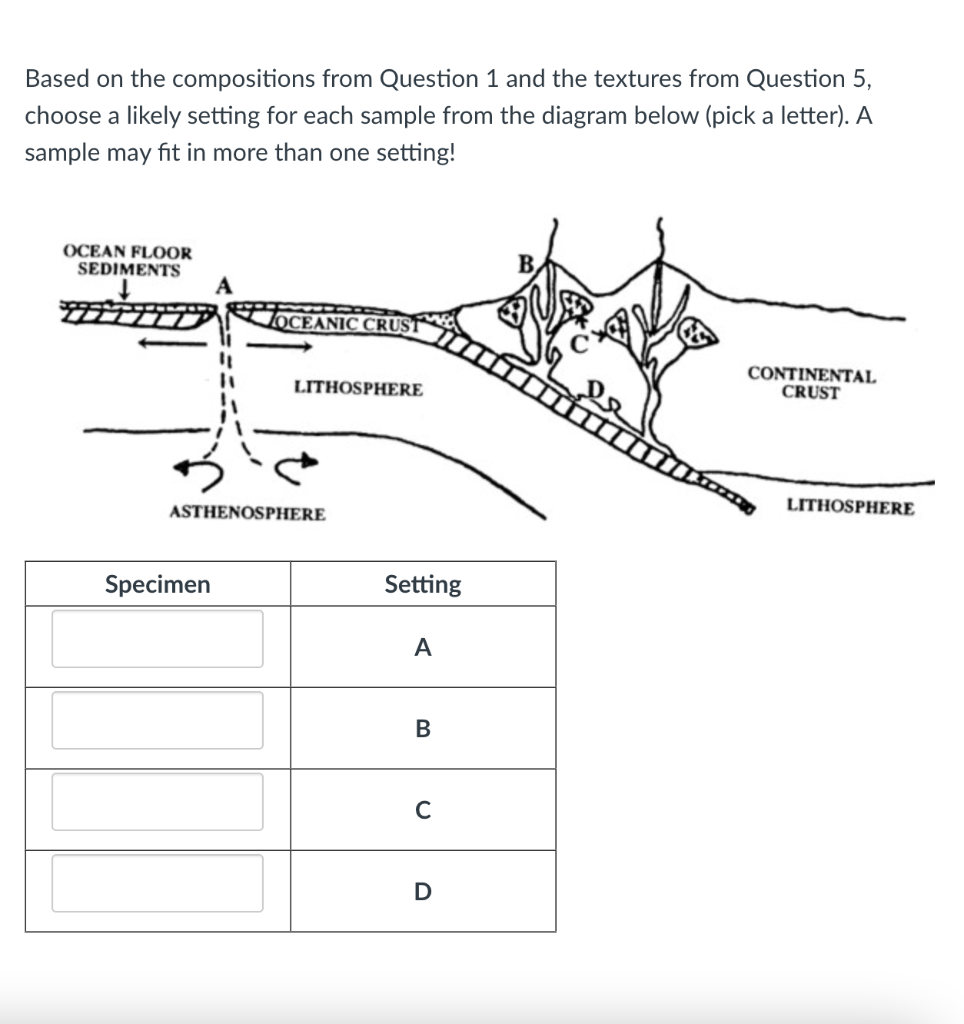 Based on the compositions from Question 1 and the textures from Question 5, choose a likely setting for each sample from the diagram below (pick a letter). A sample may fit in more than one setting!

OCEAN FLOOR SEDIMENTS
A
OCEANIC CRUST
LITHOSPHERE
ASTHENOSPHERE
B
C
D
CONTINENTAL CRUST
LITHOSPHERE

| Specimen | Setting |
|---|---|
| | A |
| | B |
| | C |
| | D |